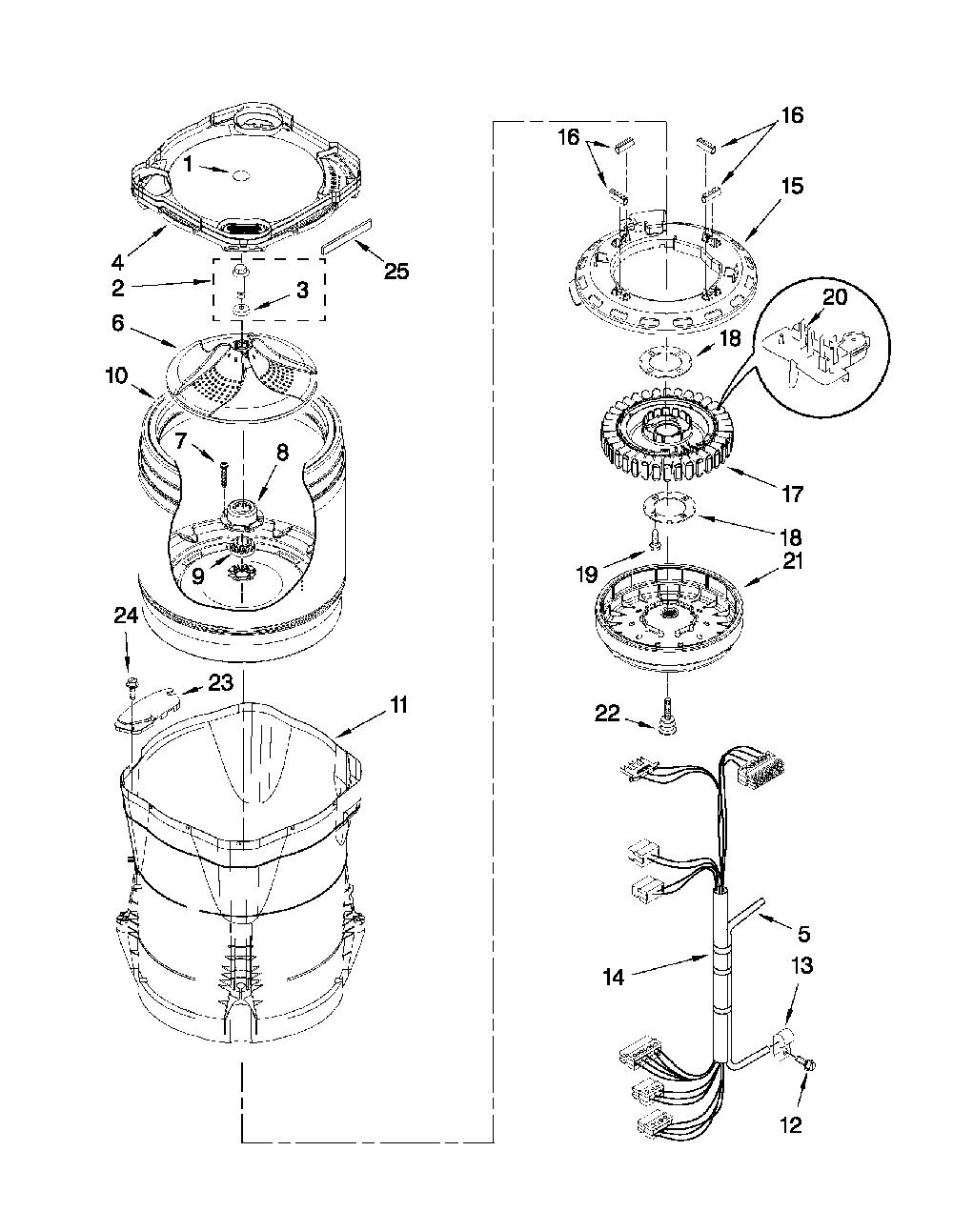 1
4
2
3
25
6
10
7
8
9
24
23
11
16
16
15
20
18
17
18
19
21
22
5
14
13
12