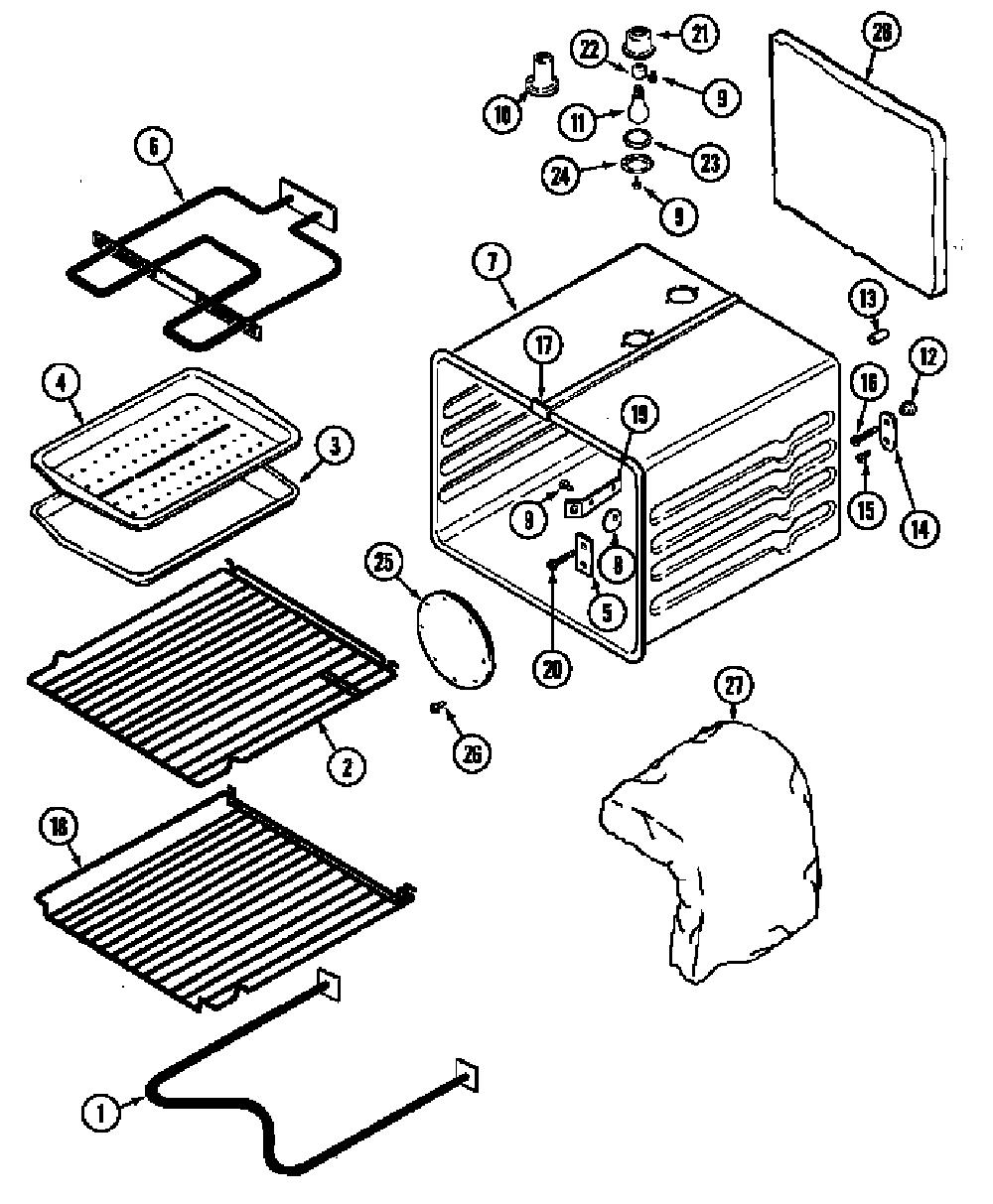 6
4
3
2
18
1
10
22
21
9
11
23
24
9
28
7
17
19
9
8
5
20
25
26
13
12
16
15
14
27