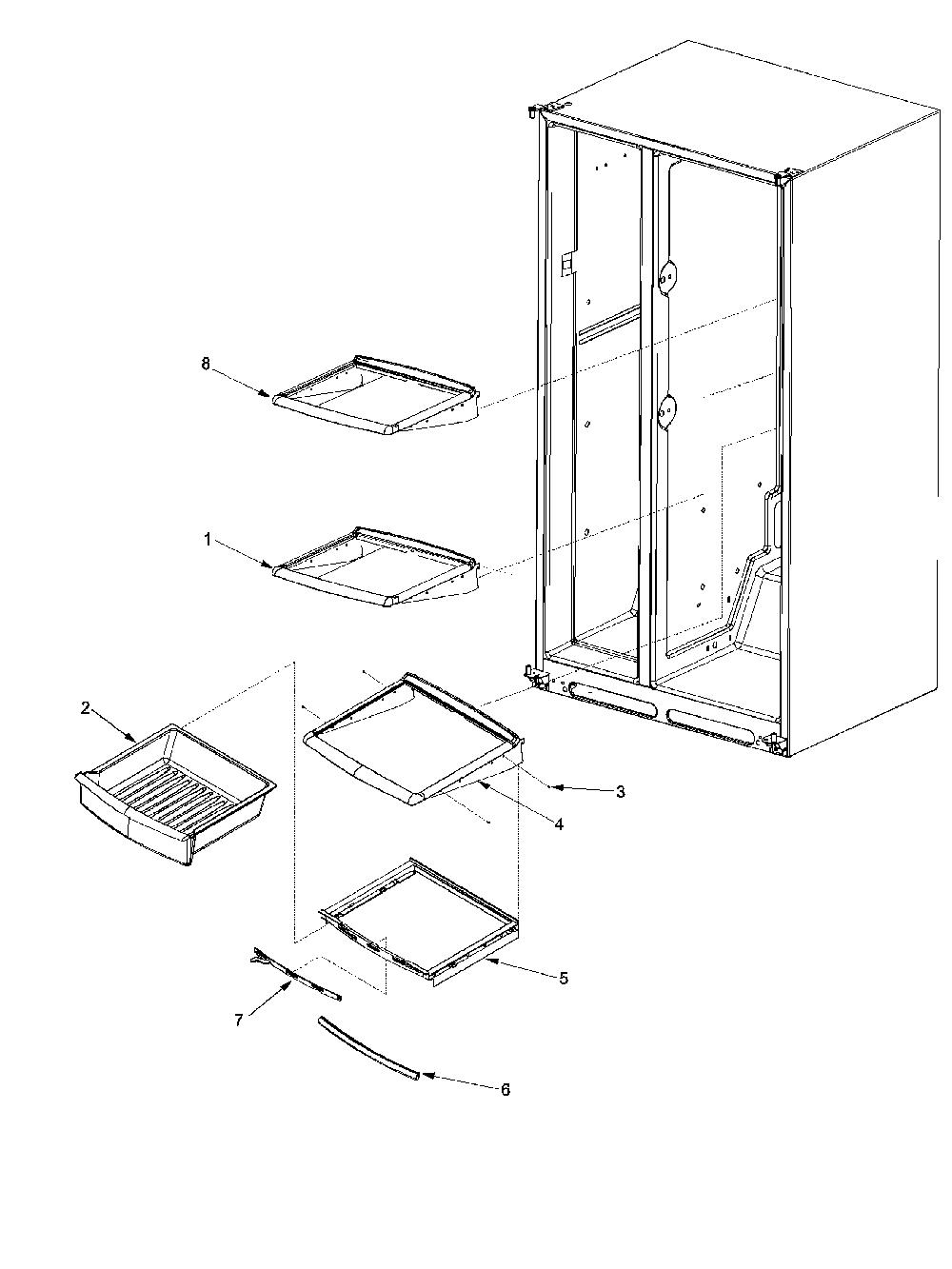 8

1

2

3

4

5

7

6