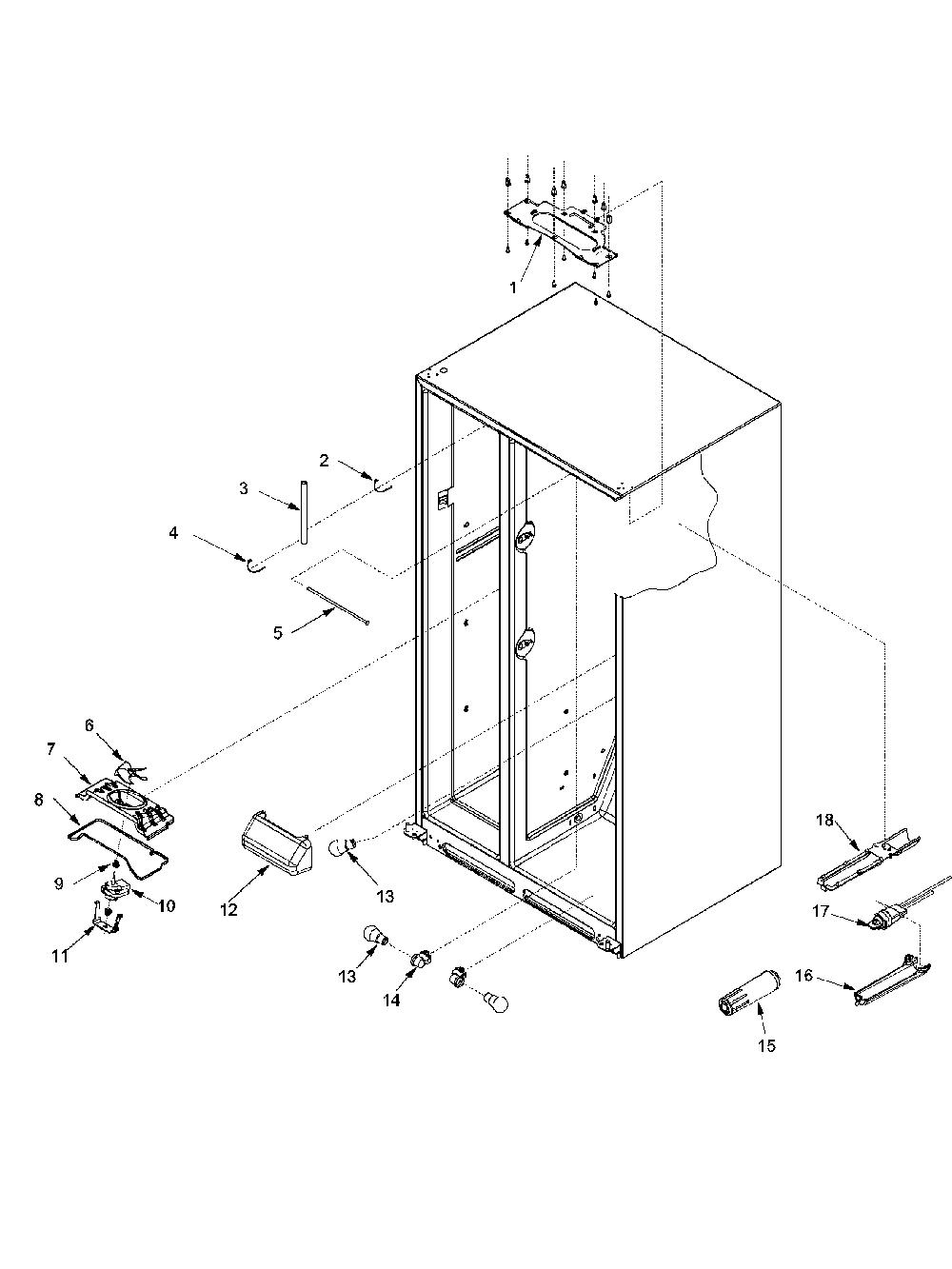 1

2

3

4

5

6

7

8

9

10

11

12

13

13

14

15

16

17

18