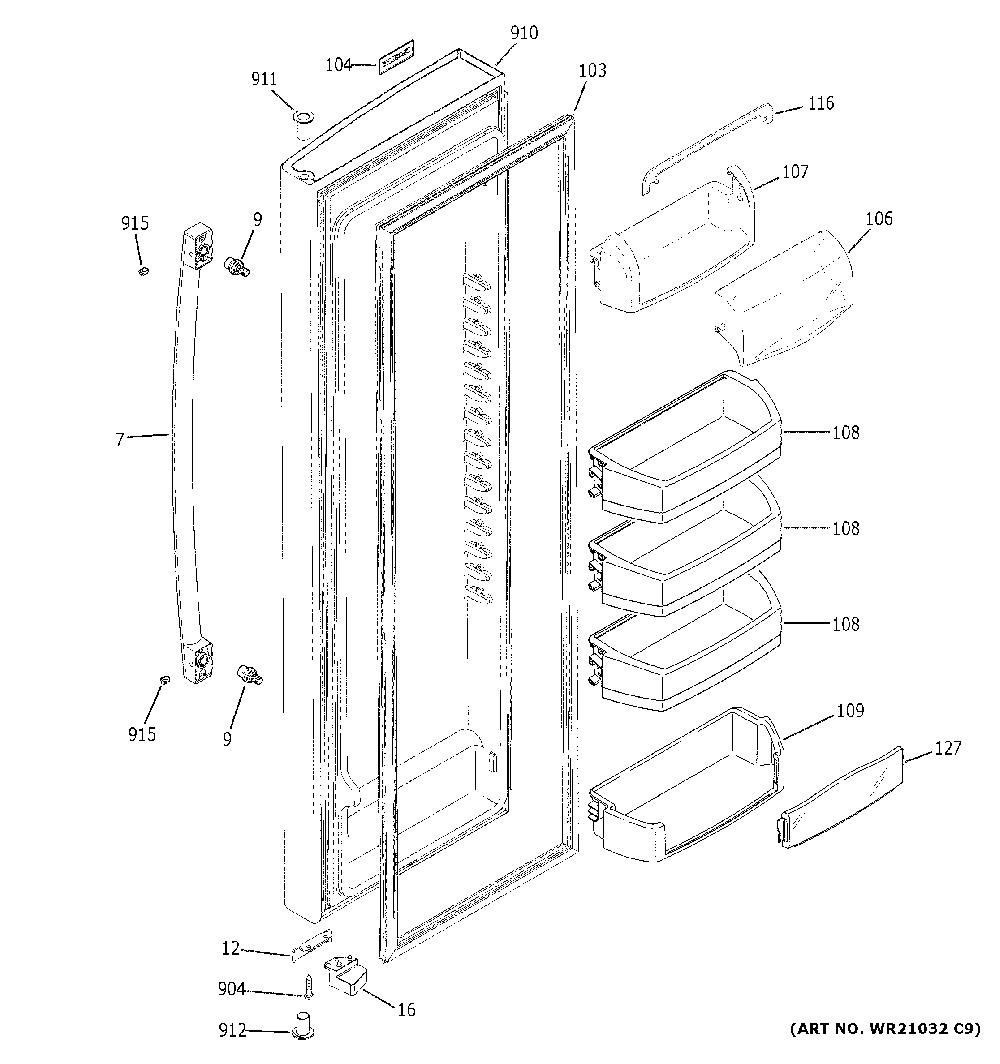 910
104
911
103
116
107
106
915
9
7
108
108
108
915
9
109
127
12
904
16
912
(ART NO. WR21032 C9)