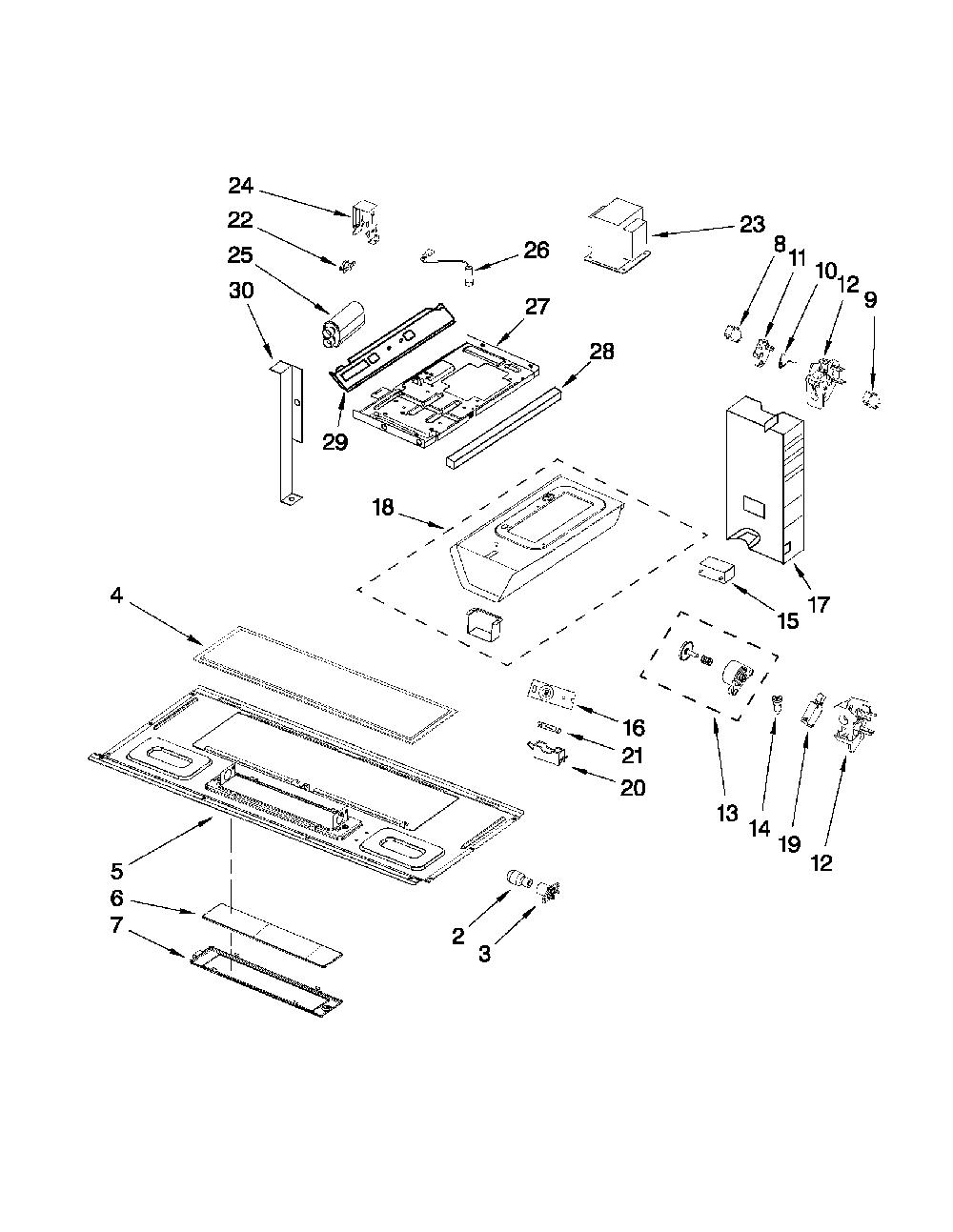 24
22
25
30
26
23
8
11
10
12
9
27
28
29
18
17
15
4
16
21
20
13
14
19
12
5
6
7
2
3