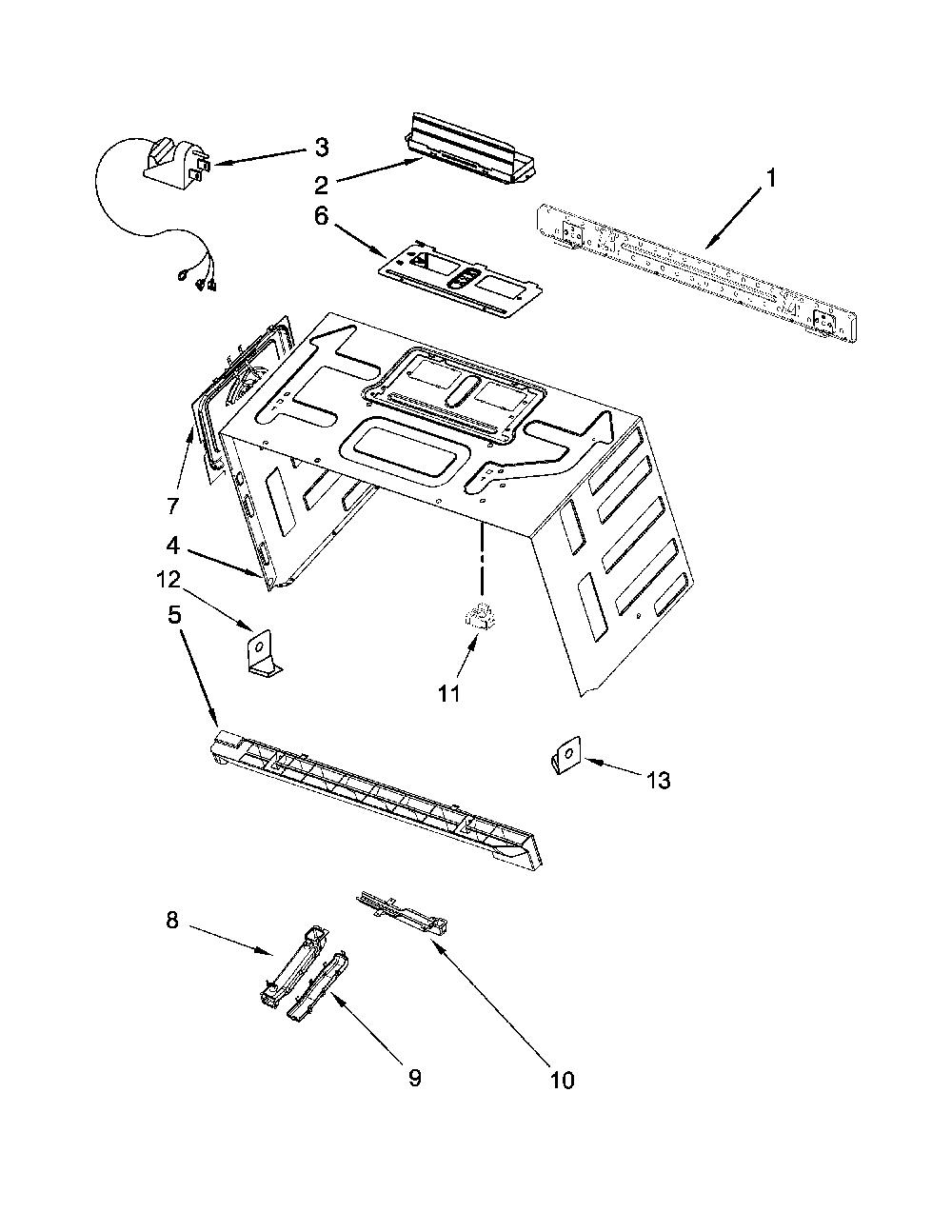 3
2
1
6
7
4
12
5
11
13
8
9
10