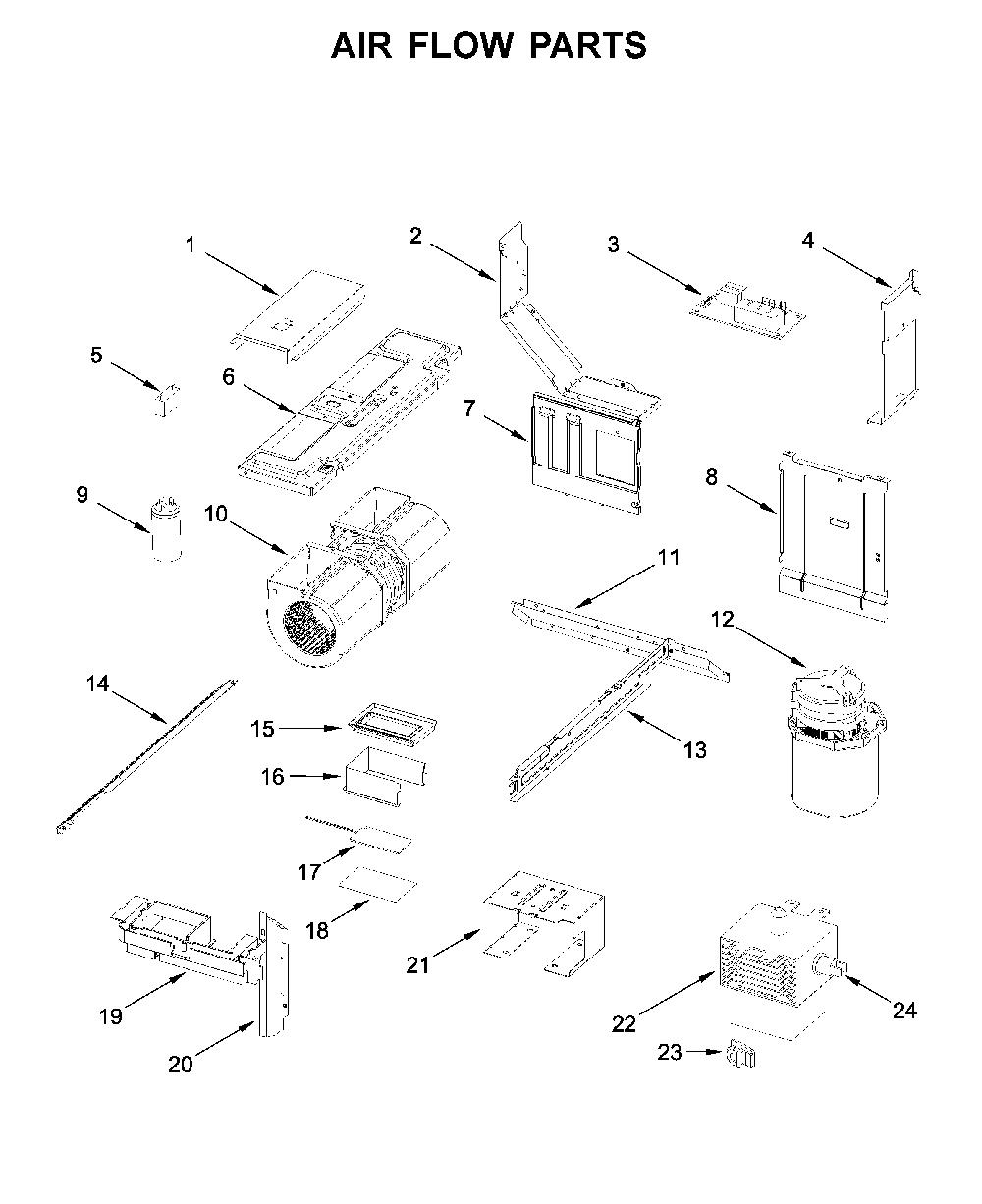 AIR FLOW PARTS

1
2
3
4
5
6
7
8
9
10
11
12
13
14
15
16
17
18
19
20
21
22
23
24