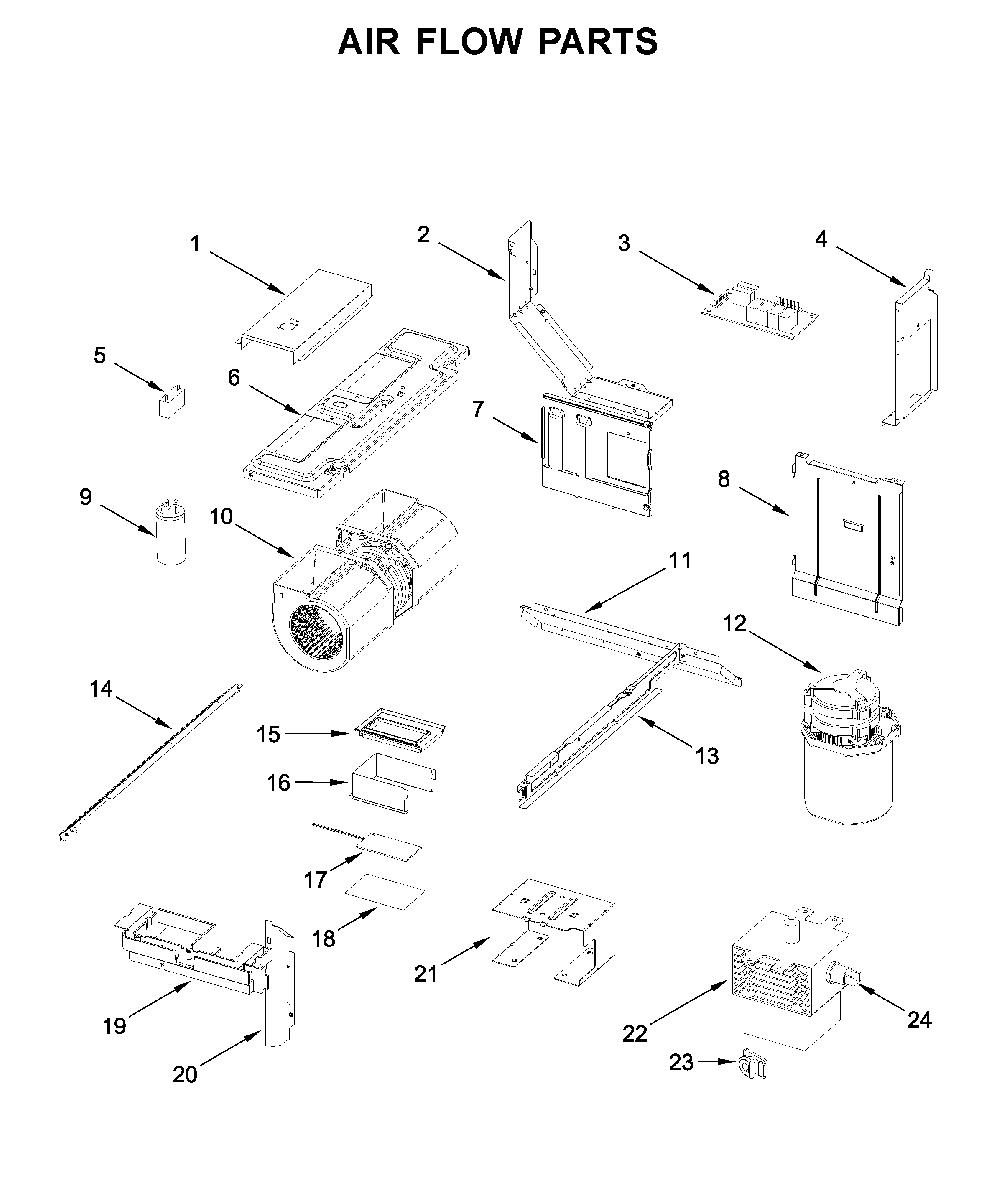 AIR FLOW PARTS

1
2
3
4
5
6
7
8
9
10
11
12
13
14
15
16
17
18
19
20
21
22
23
24