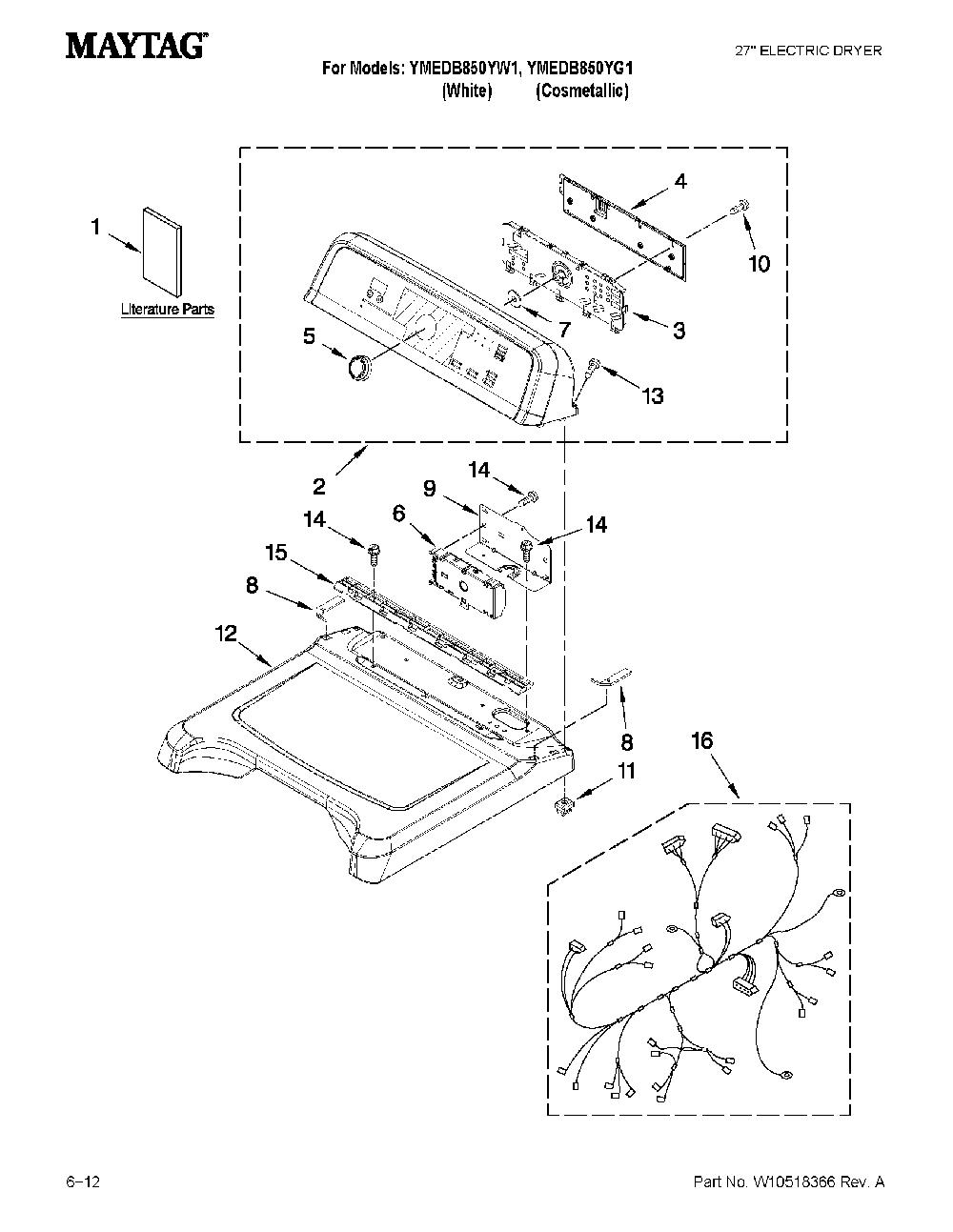 MAYTAG

27" ELECTRIC DRYER

For Models: YMEDB850YW1, YMEDB850YG1
(White) (Cosmetallic)

1
Literature Parts

4
10
7
3
5
13
2
14
9
6
14
14
15
8
12
8
11
16

6–12

Part No. W10518366 Rev. A