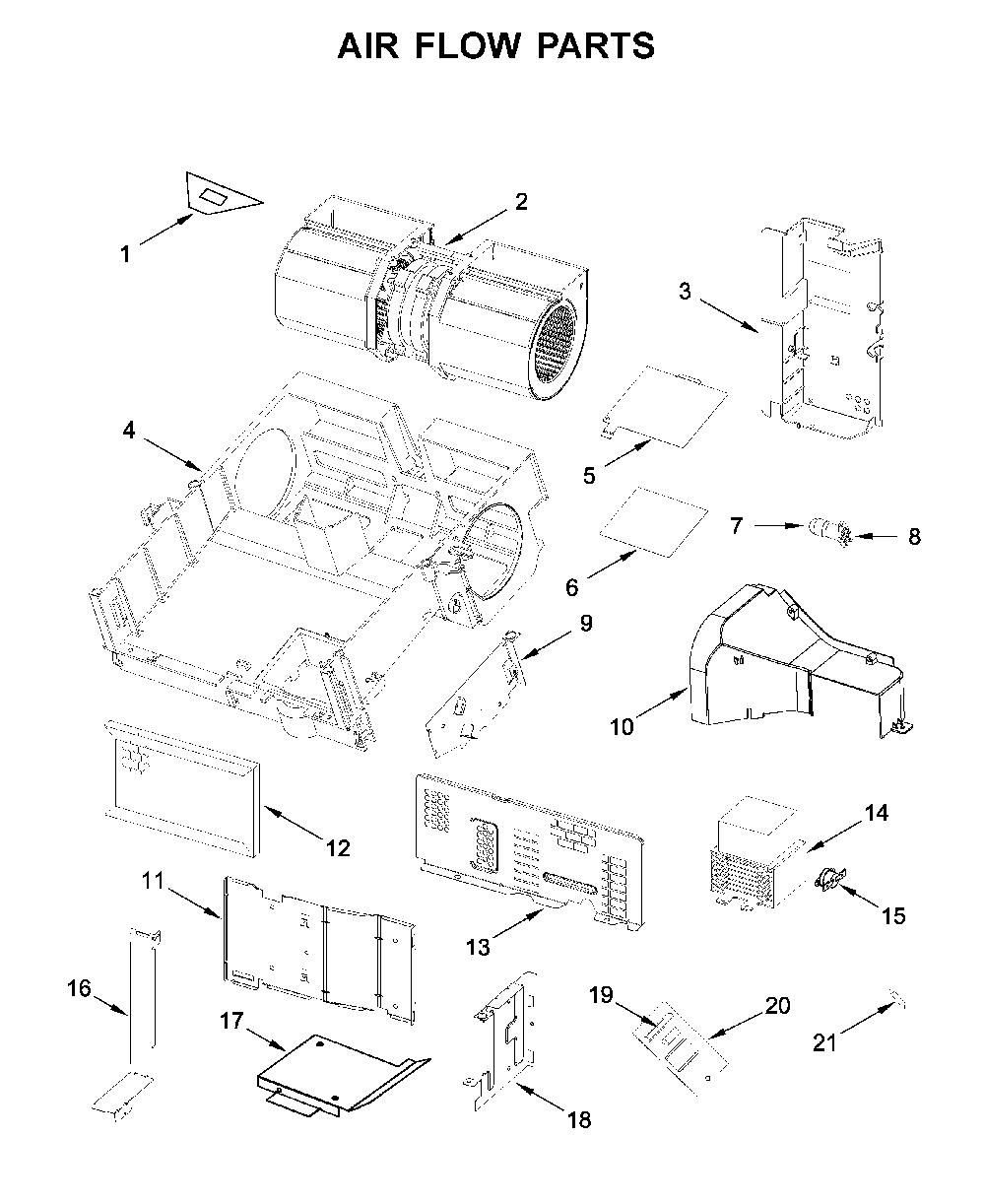 AIR FLOW PARTS

1
2
3
4
5
6
7
8
9
10
12
11
13
14
15
16
17
18
19
20
21