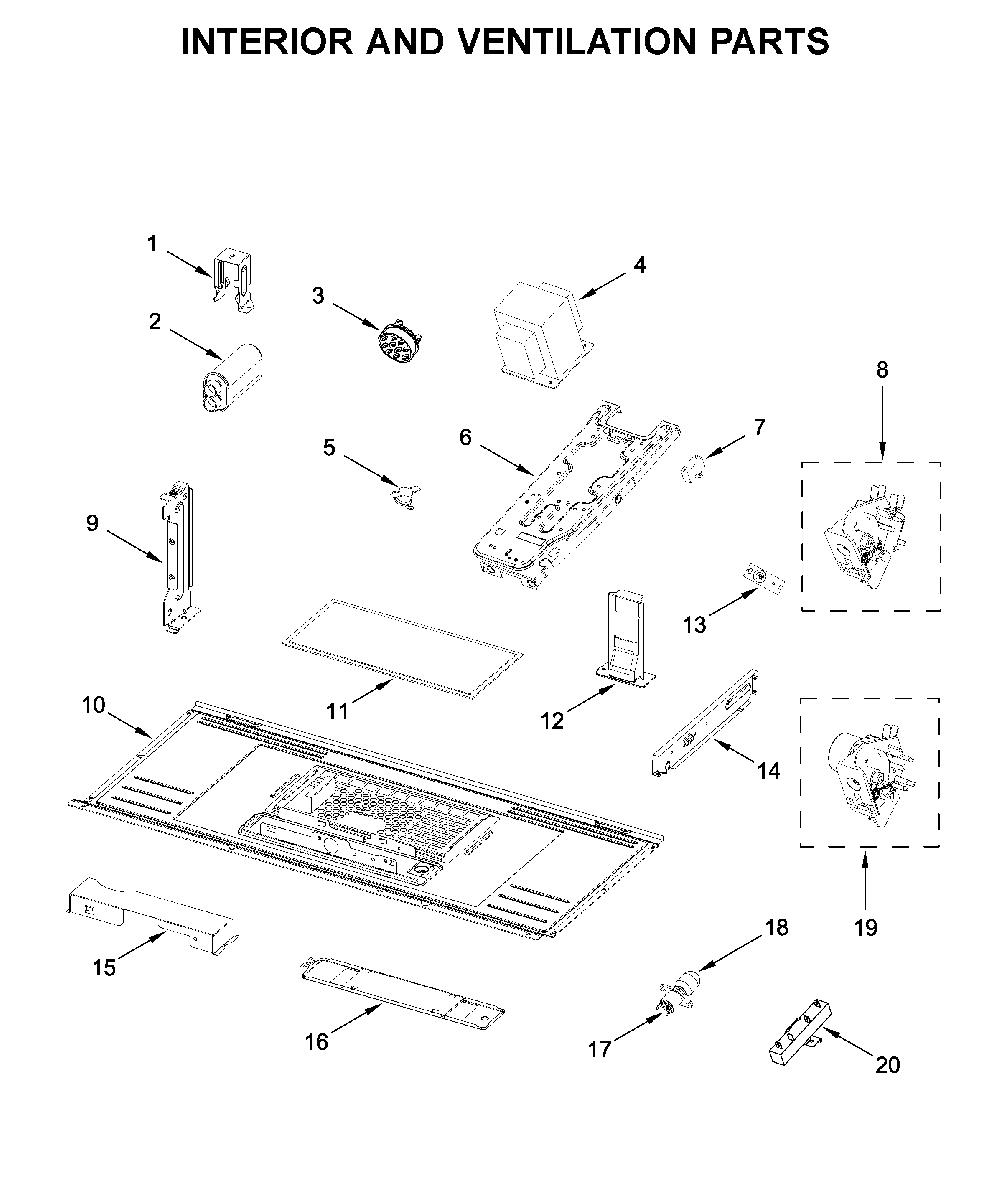 INTERIOR AND VENTILATION PARTS

1
2
3
4
5
6
7
8
9
10
11
12
13
14
15
16
17
18
19
20