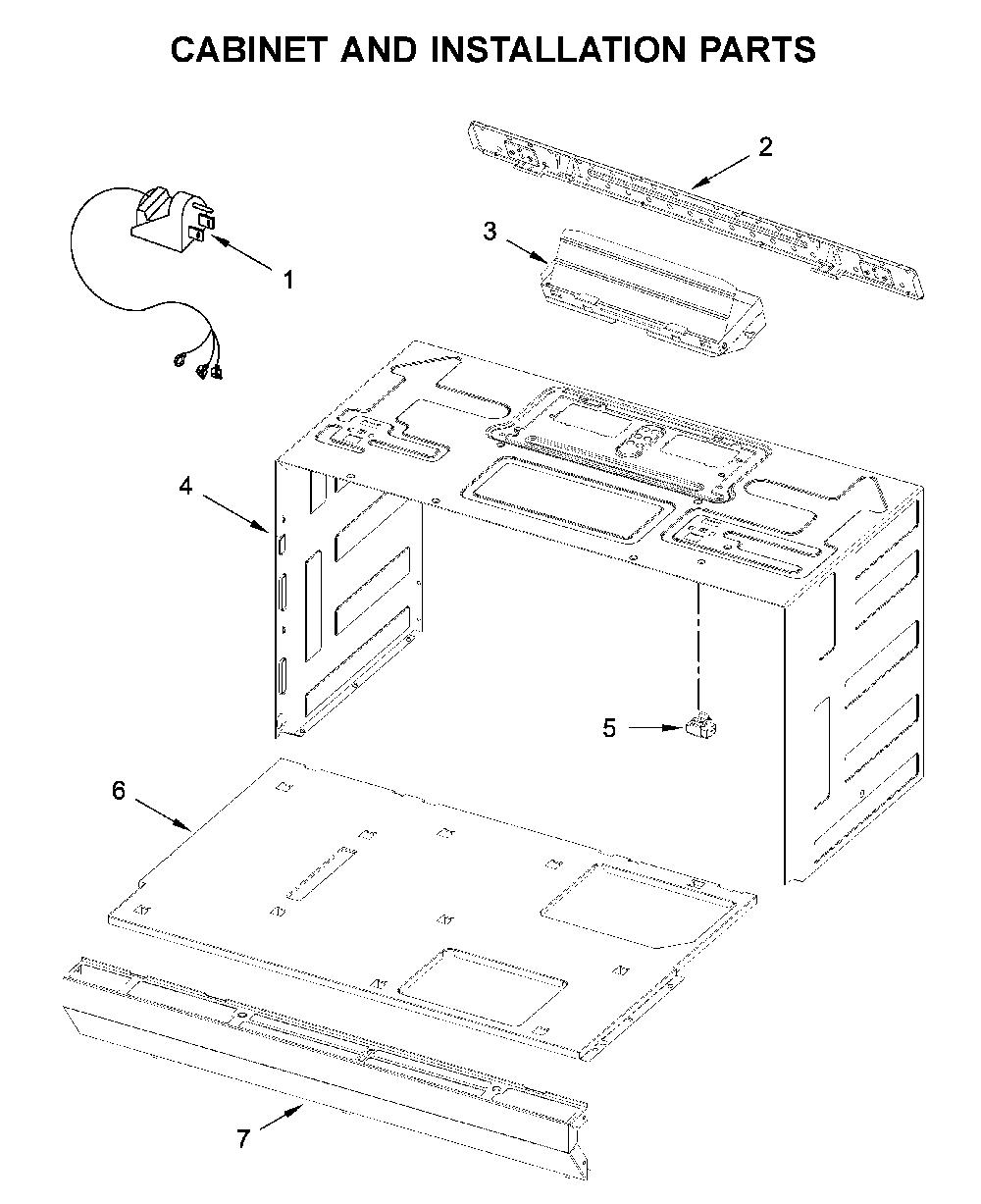 CABINET AND INSTALLATION PARTS

2

3

1

4

5

6

7