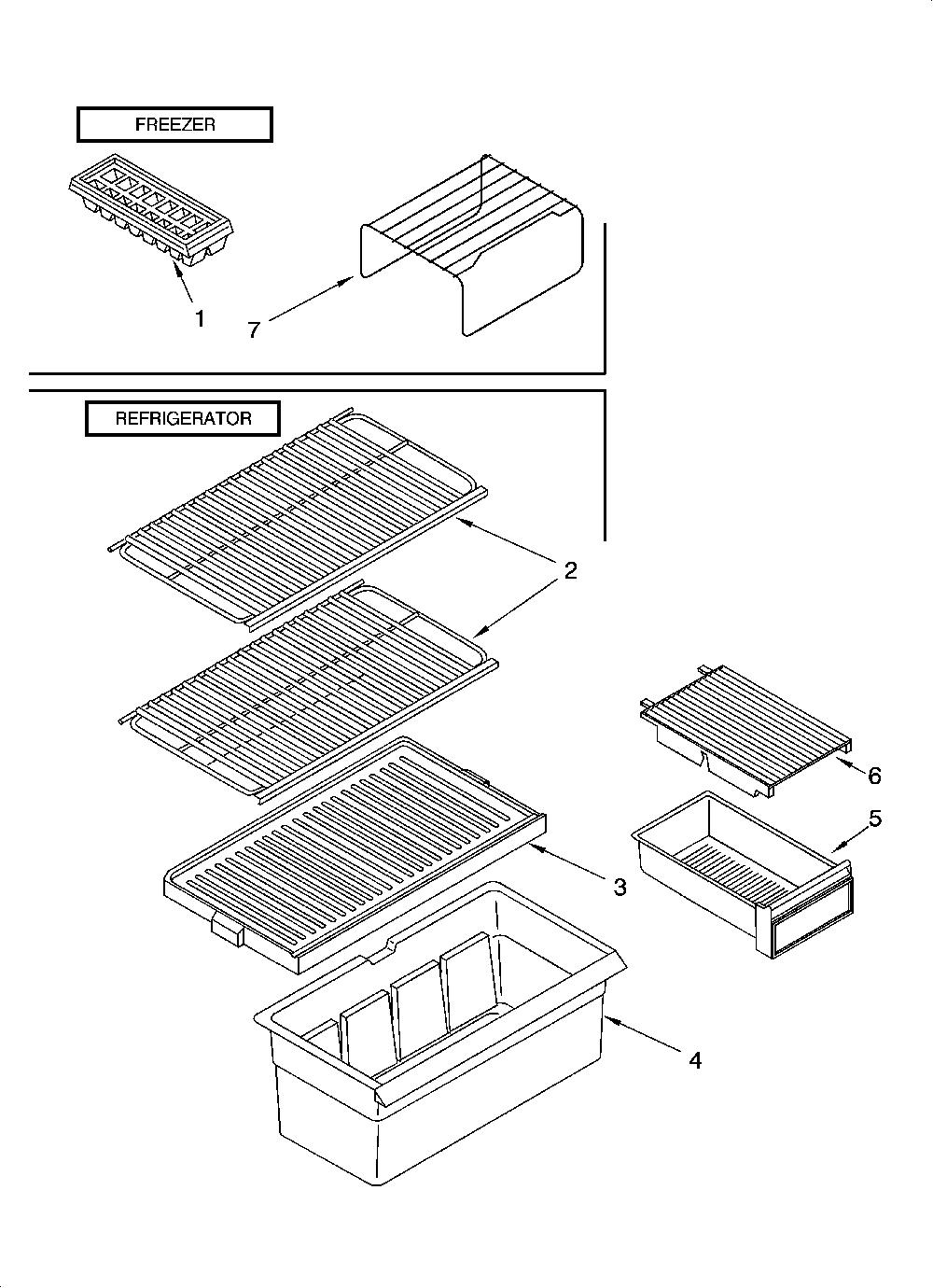 FREEZER

1

7

REFRIGERATOR

2

6

5

3

4