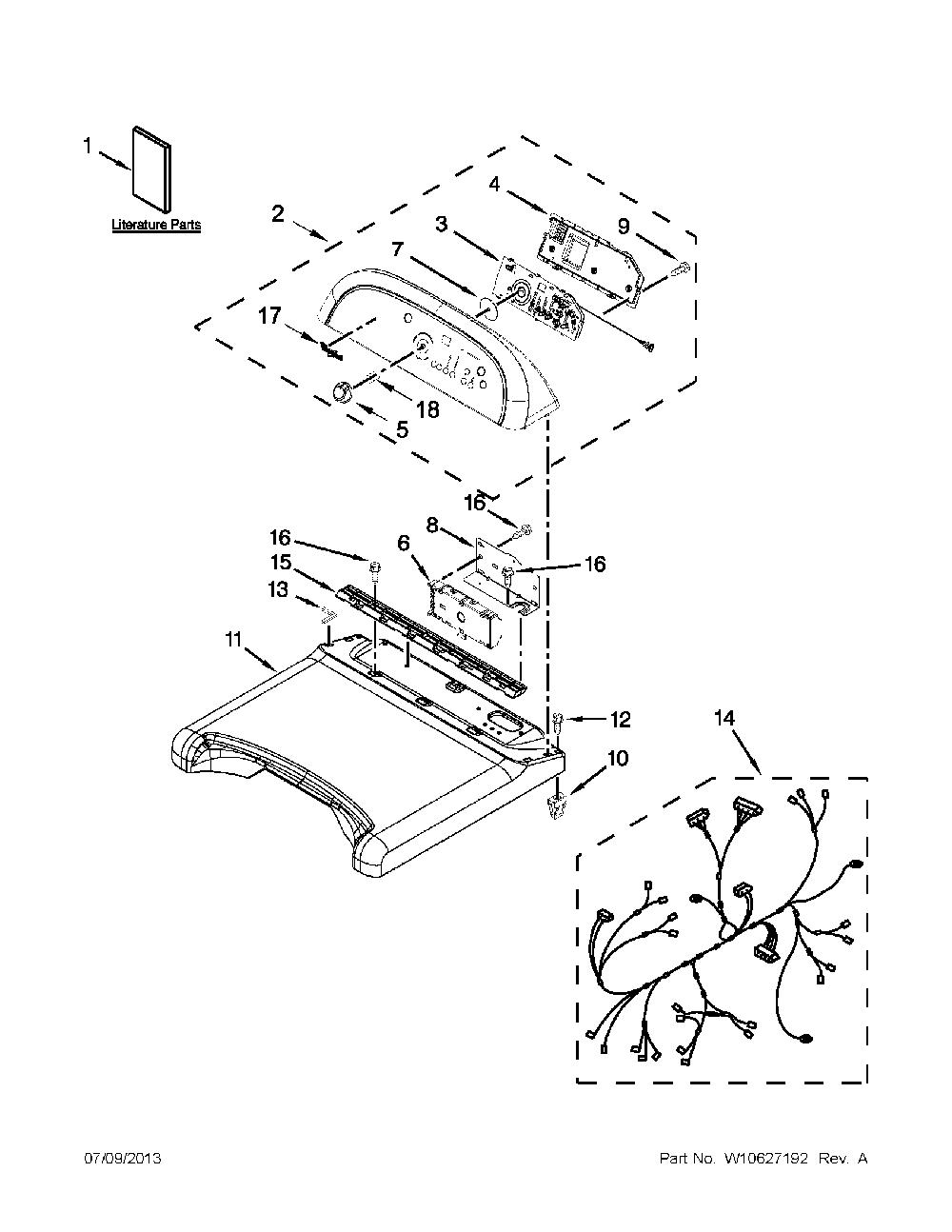 1
Literature Parts
2
4
3
9
7
17
18
5
16
8
6
16
16
15
13
11
12
10
14

07/09/2013

Part No. W10627192 Rev. A