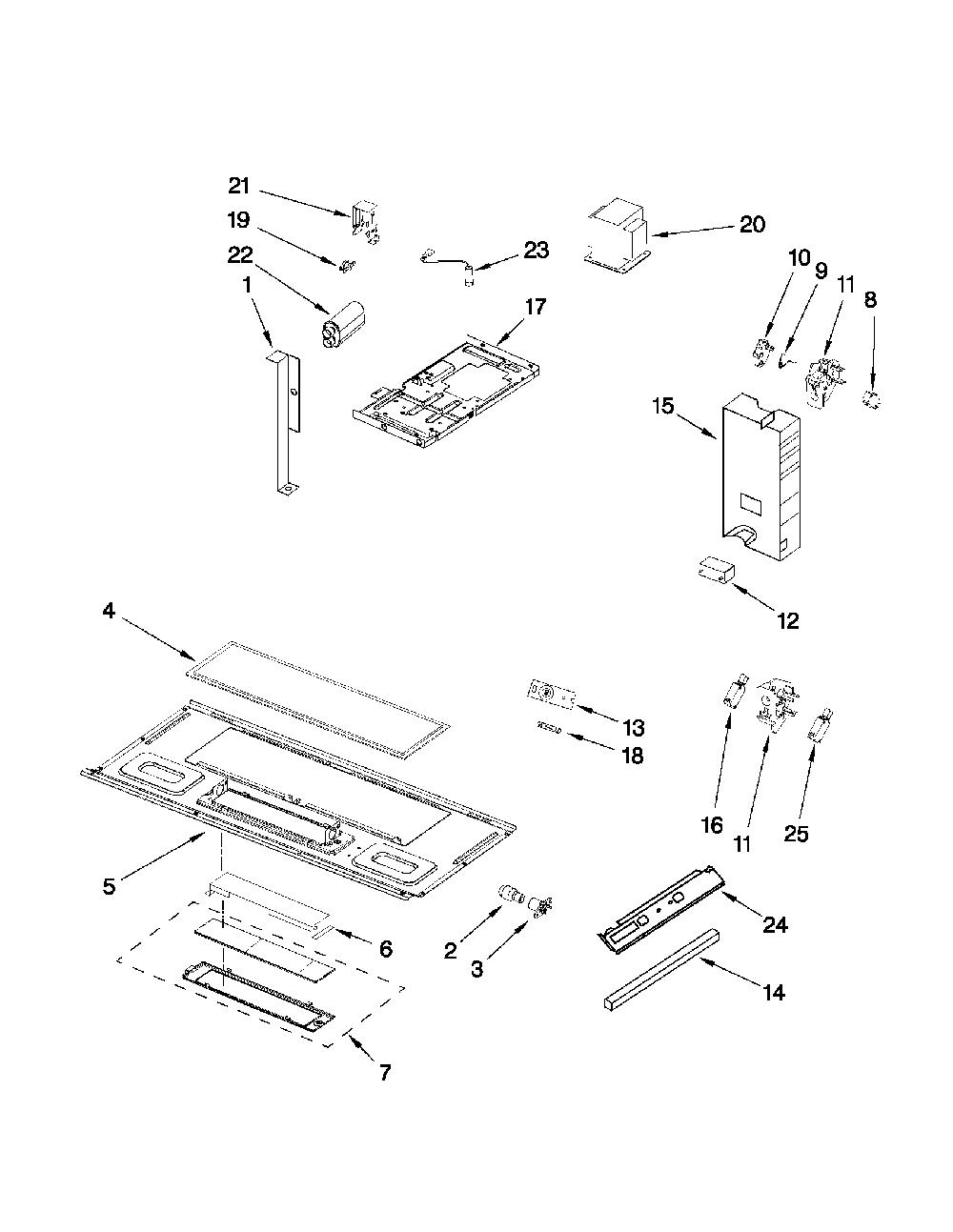 21
19
22
1
23
20
17
10
9
11
8
15
12
4
13
18
16
11
25
5
6
2
3
24
14
7