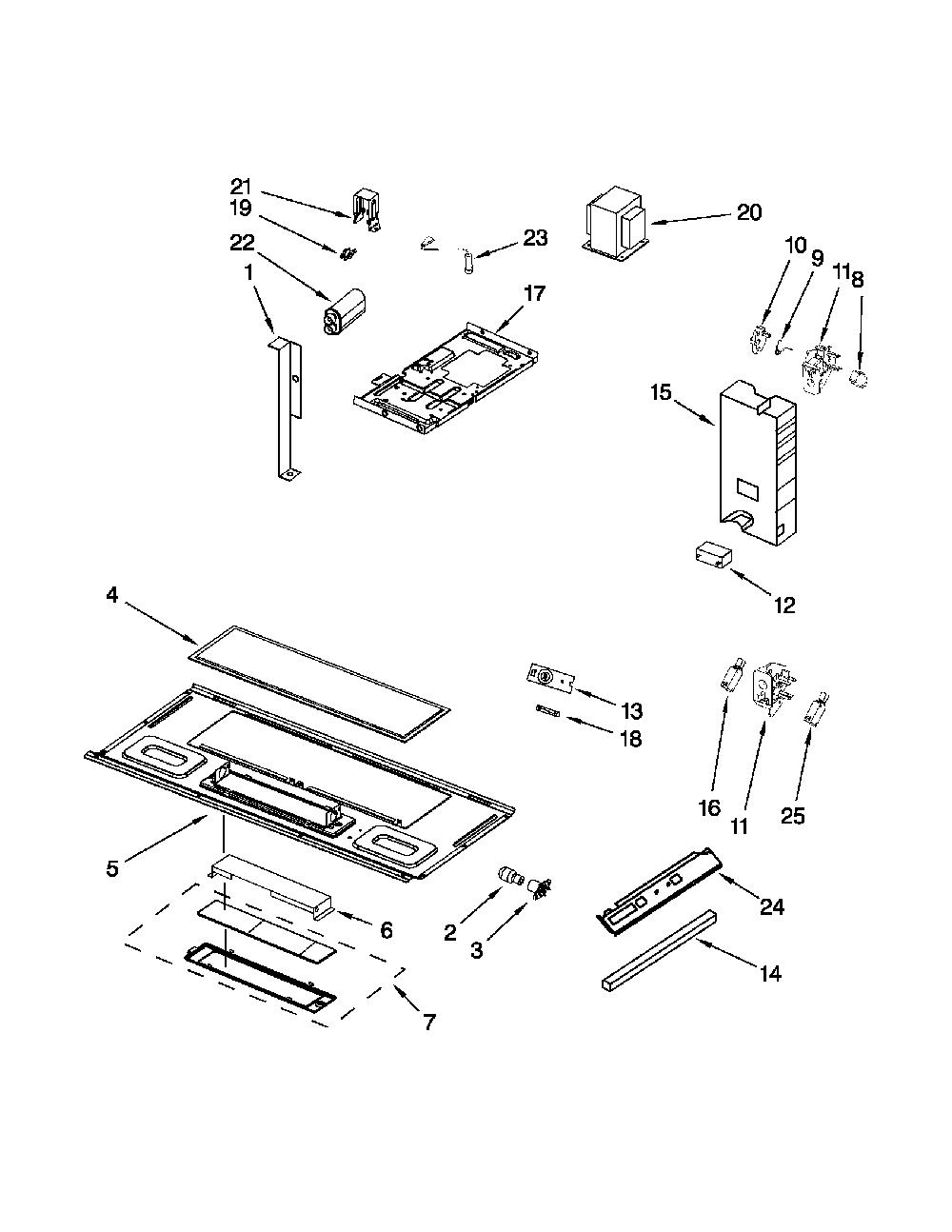 21
19
22
1
23
20
17
10
9
11
8
15
12
4
13
18
16
11
25
5
6
2
3
24
14
7