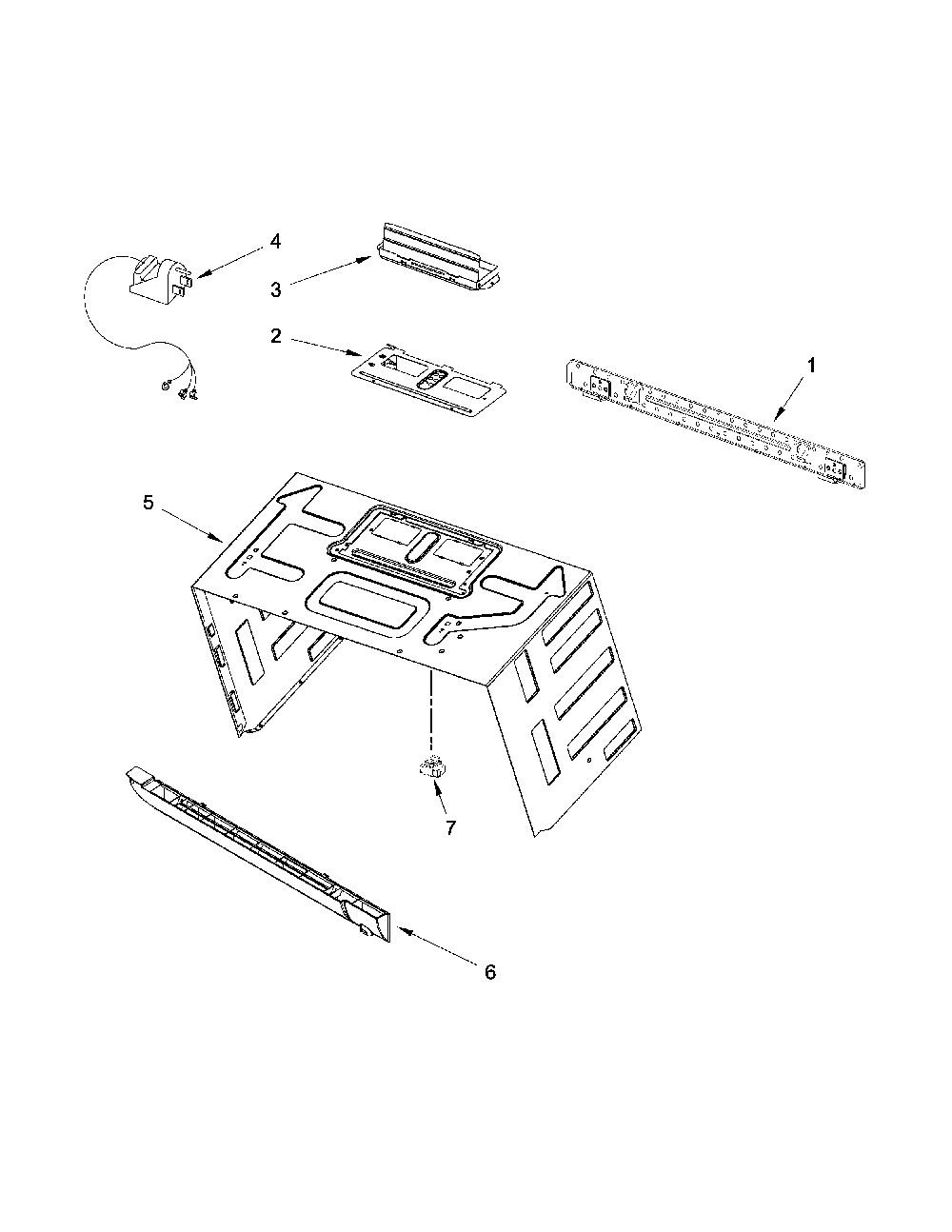 4
3
2
1
5
7
6