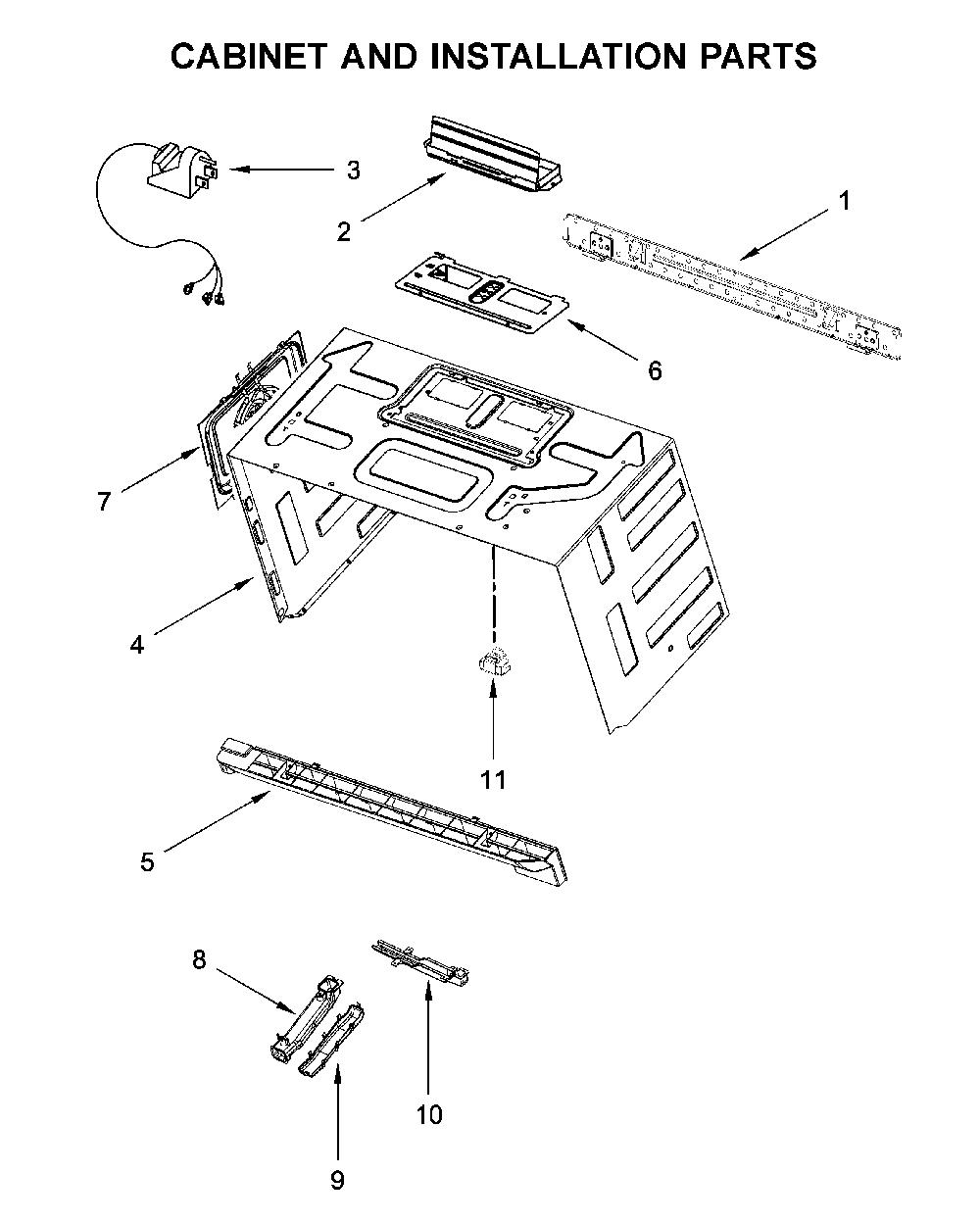 CABINET AND INSTALLATION PARTS

3

2

1

6

7

4

11

5

8

10

9