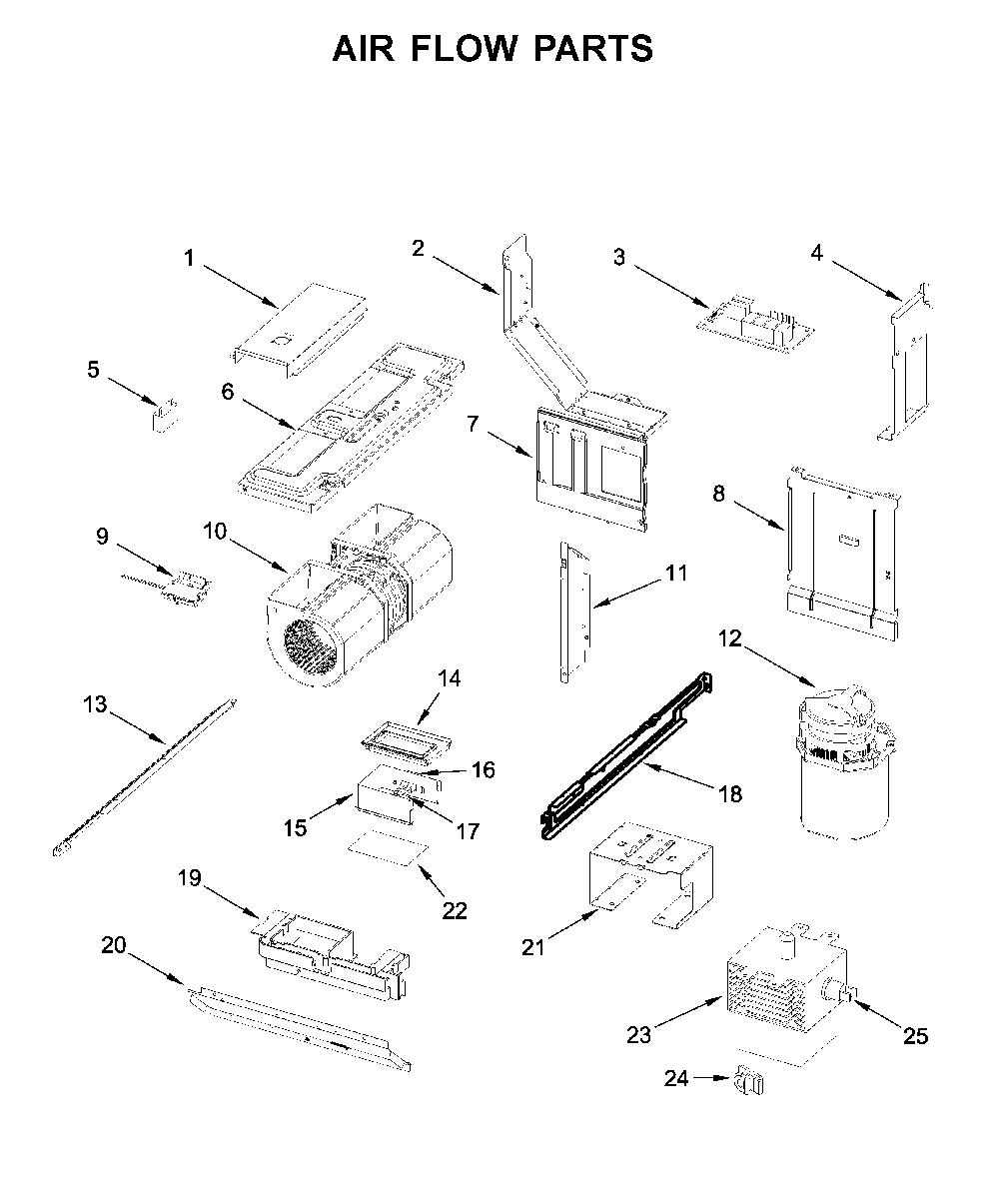 AIR FLOW PARTS

1
2
3
4
5
6
7
8
9
10
11
12
13
14
16
15
17
18
19
22
20
21
23
25
24