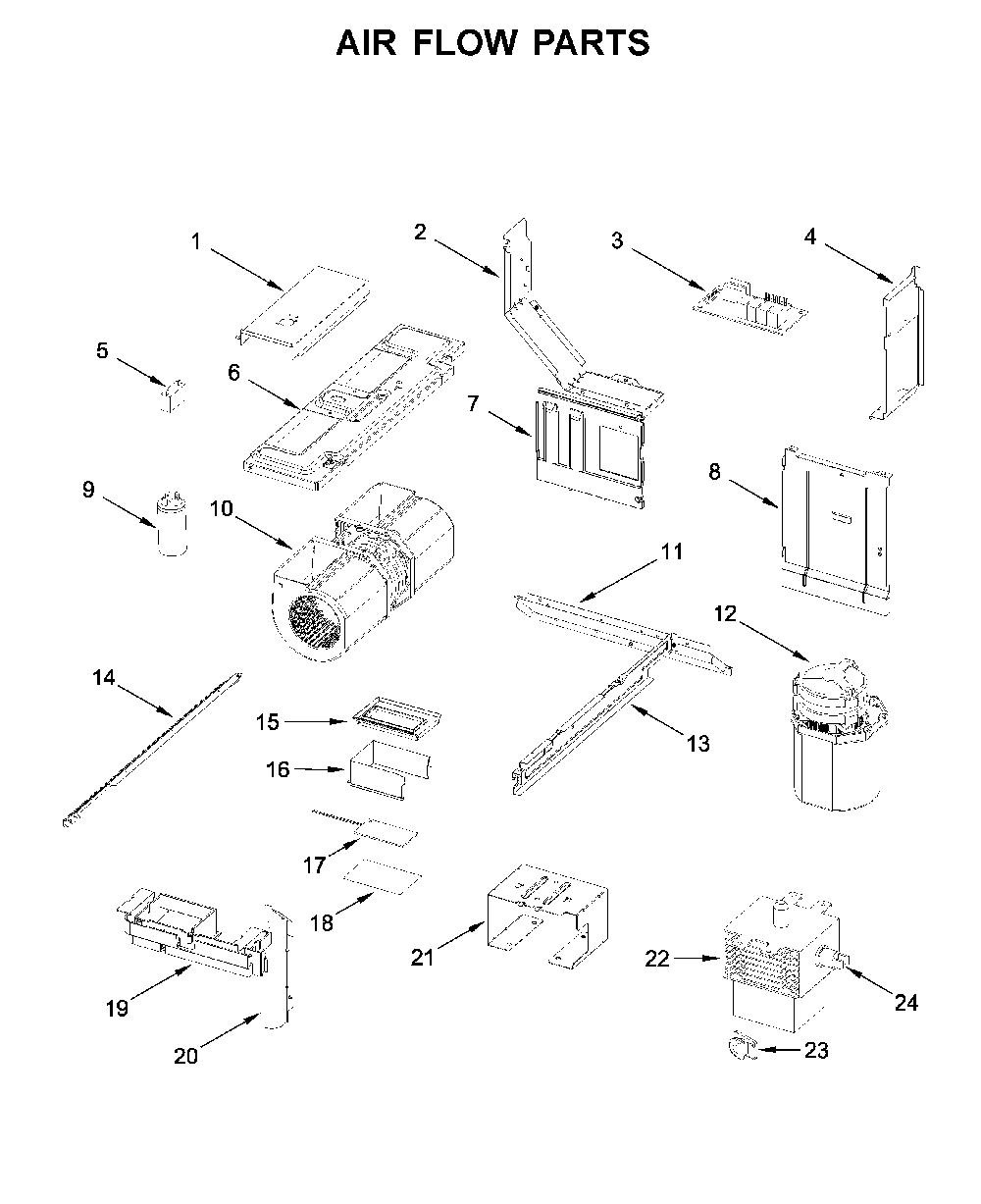 AIR FLOW PARTS

1
2
3
4
5
6
7
8
9
10
11
12
13
14
15
16
17
18
19
20
21
22
23
24