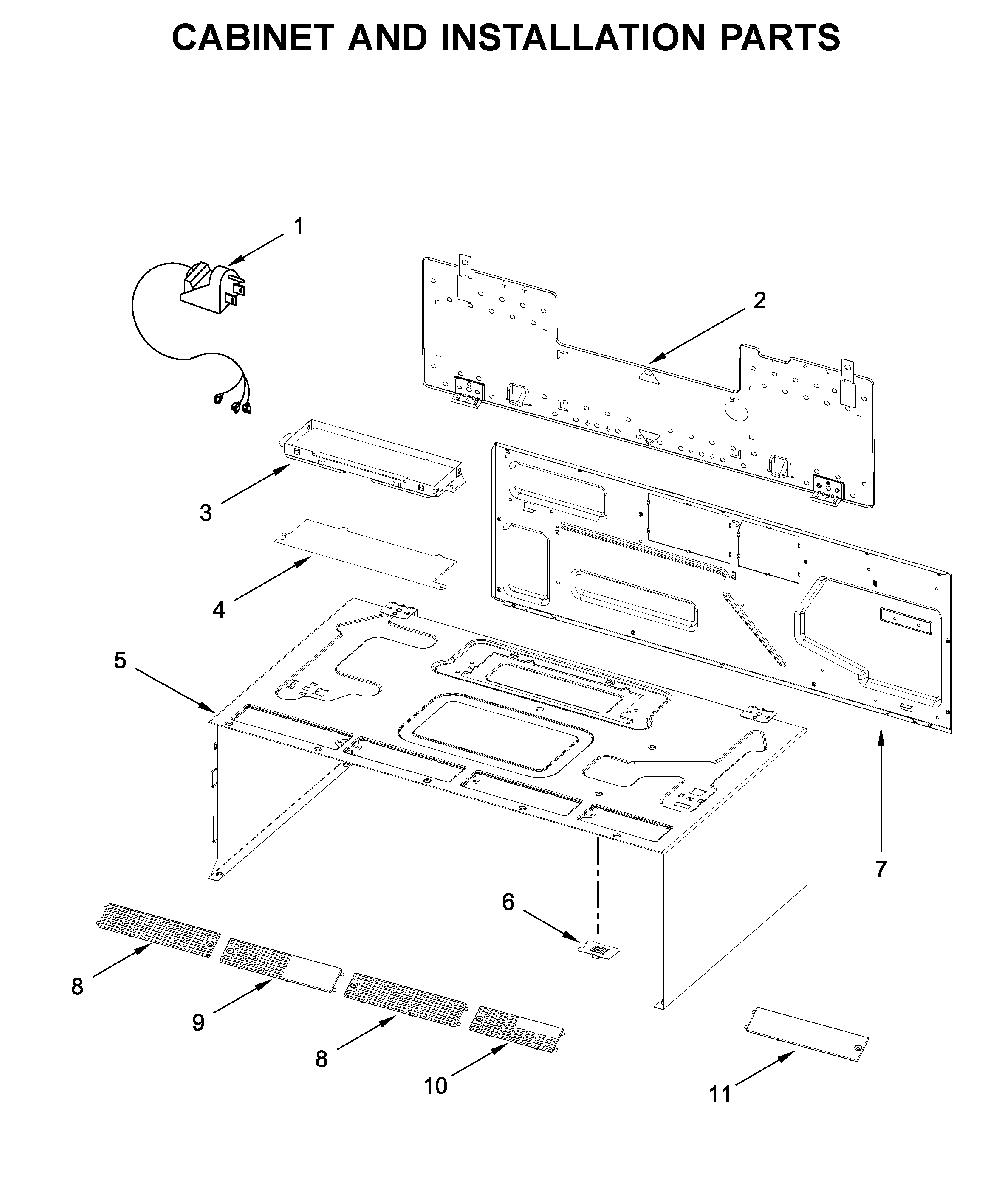 CABINET AND INSTALLATION PARTS

1

2

3

4

5

6

7

8

9

8

10

11