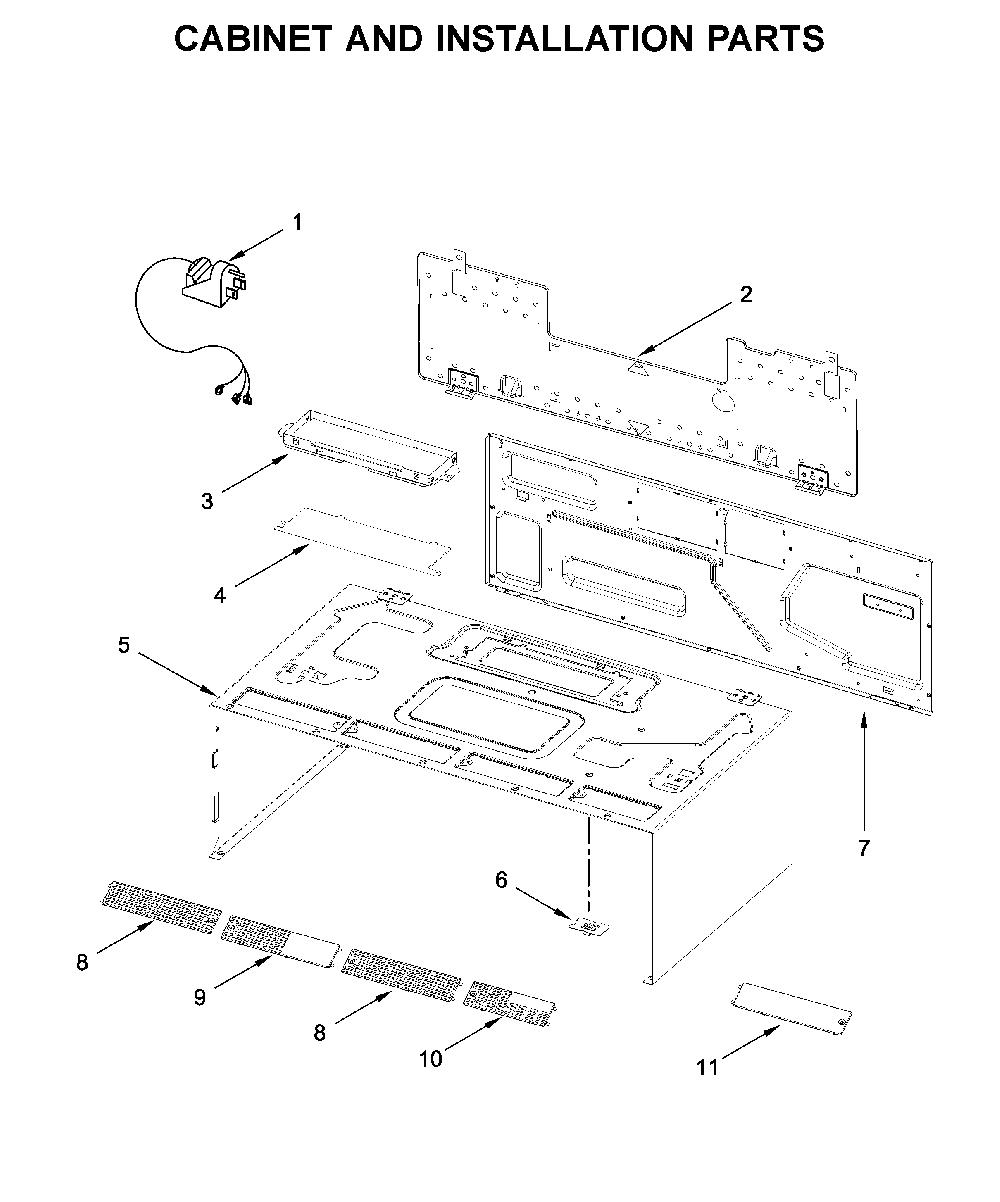 CABINET AND INSTALLATION PARTS

1
2
3
4
5
7
6
8
9
8
10
11