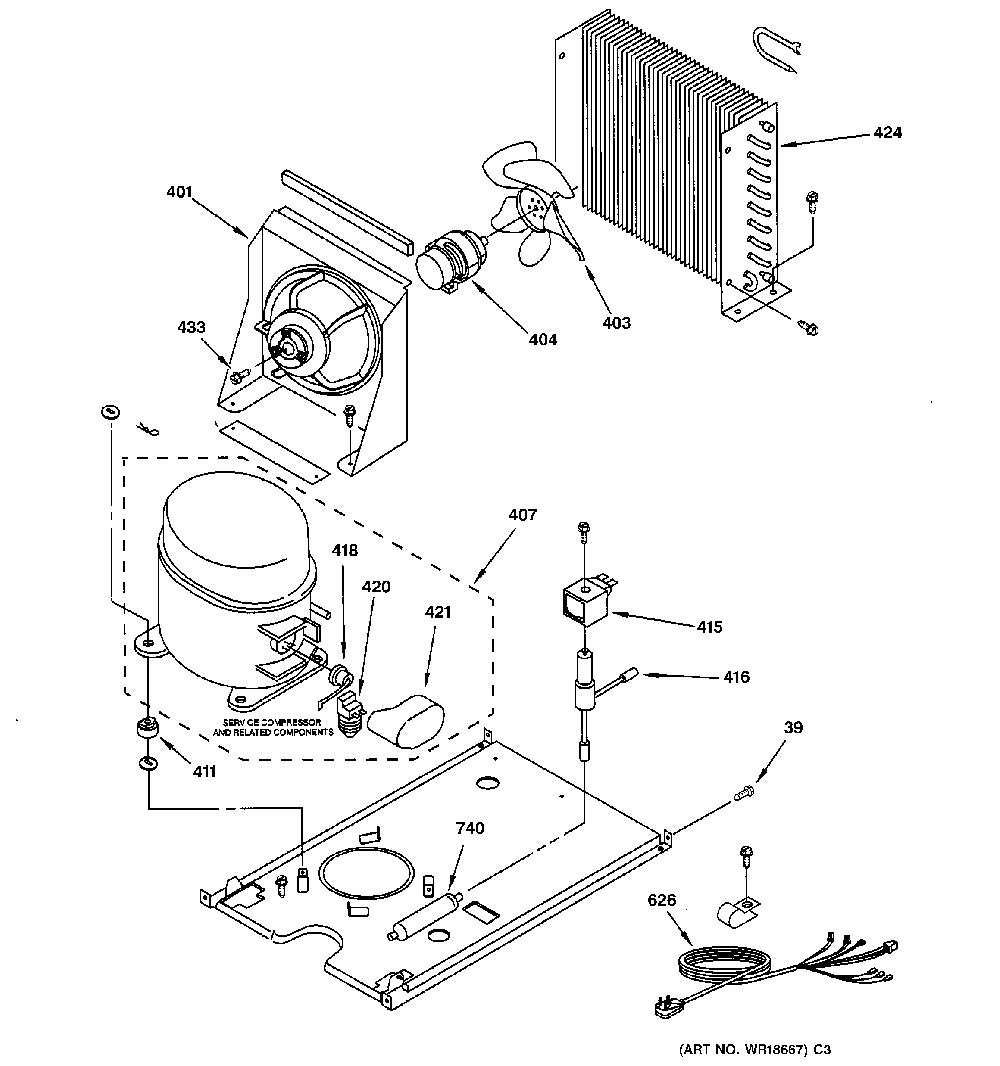 424

401

433

404

403

407

418

420

421

415

416

SERVICE COMPRESSOR AND RELATED COMPONENTS

411

39

740

626

(ART NO. WR18667) C3