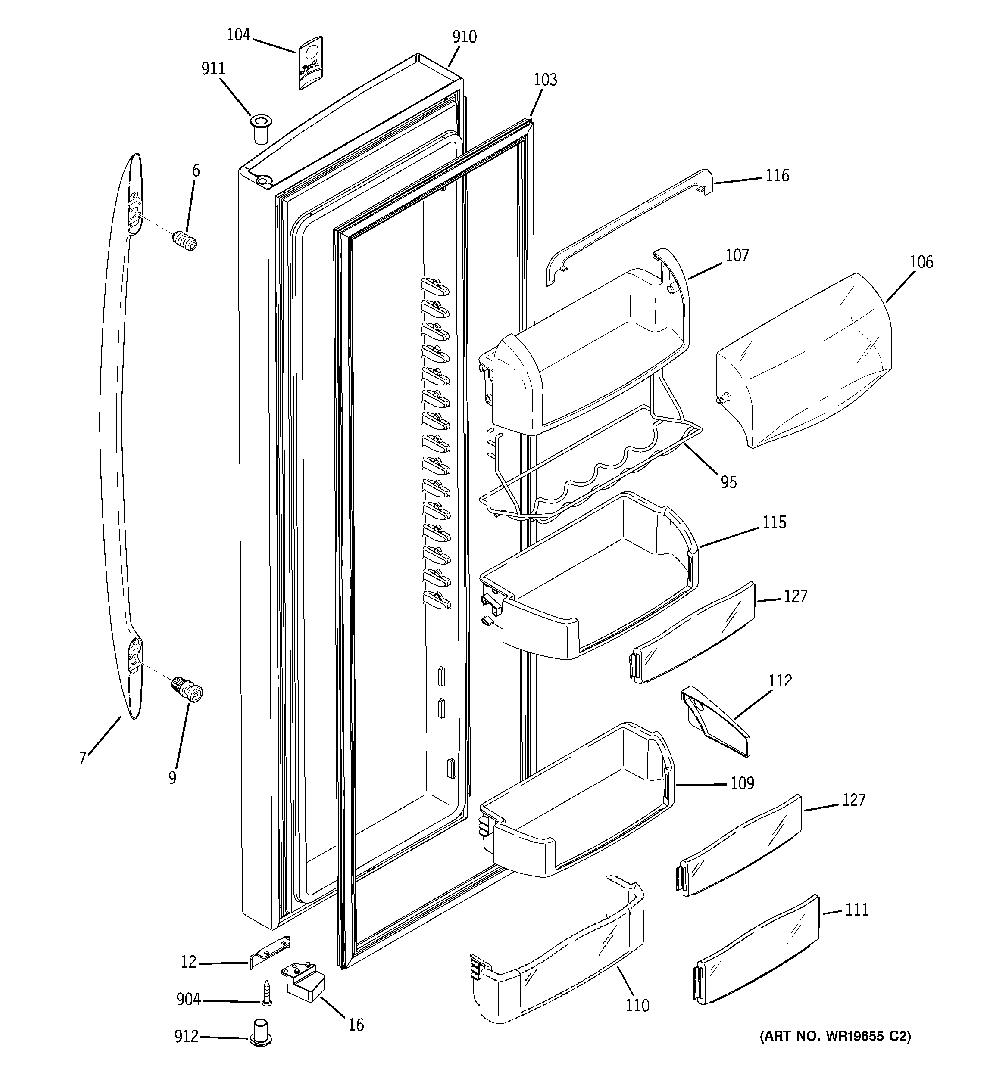 104
910
911
103
6
116
107
106
95
115
127
112
7
9
109
127
111
12
904
16
110
912
(ART NO. WR19655 C2)