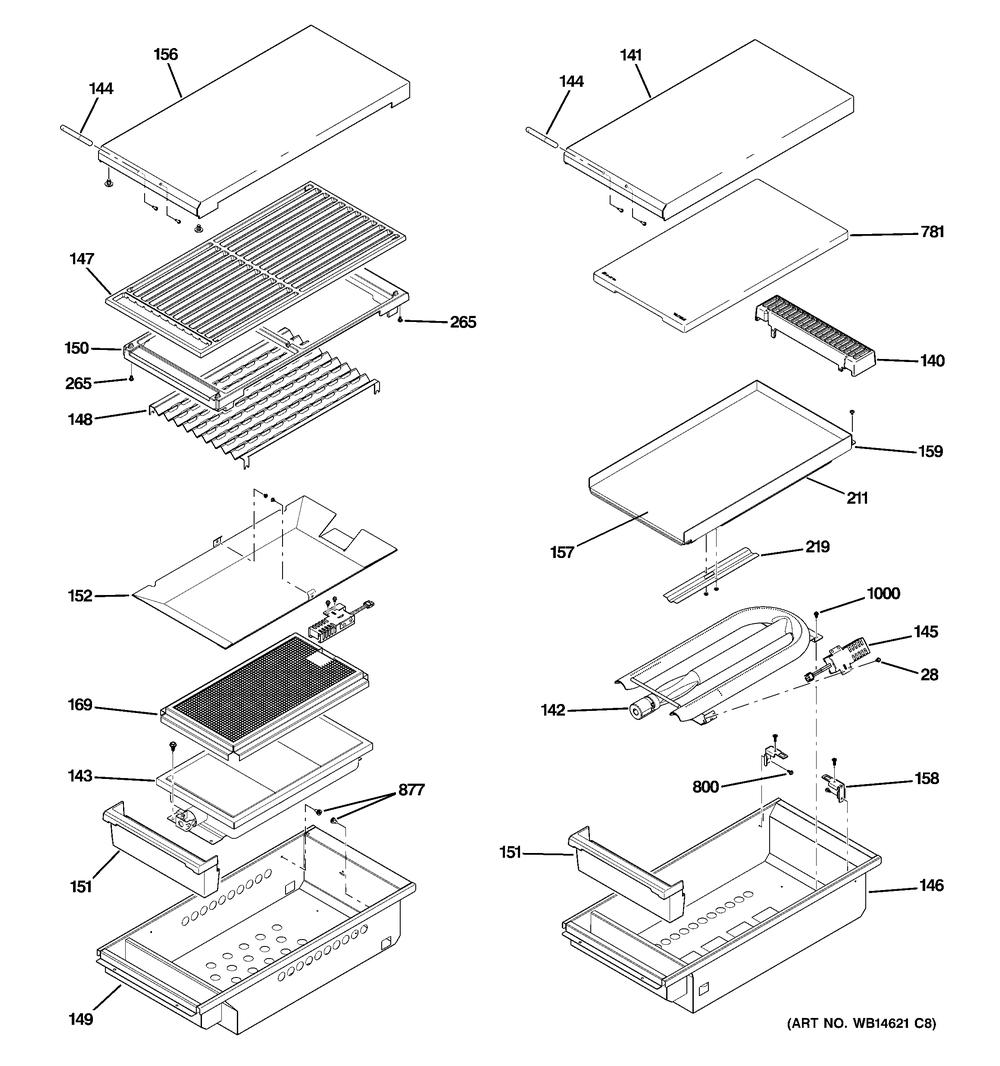 156
144
147
265
150
265
148
152
169
143
877
151
149
141
144
781
140
159
211
157
219
1000
145
28
142
800
158
151
146
(ART NO. WB14621 C8)