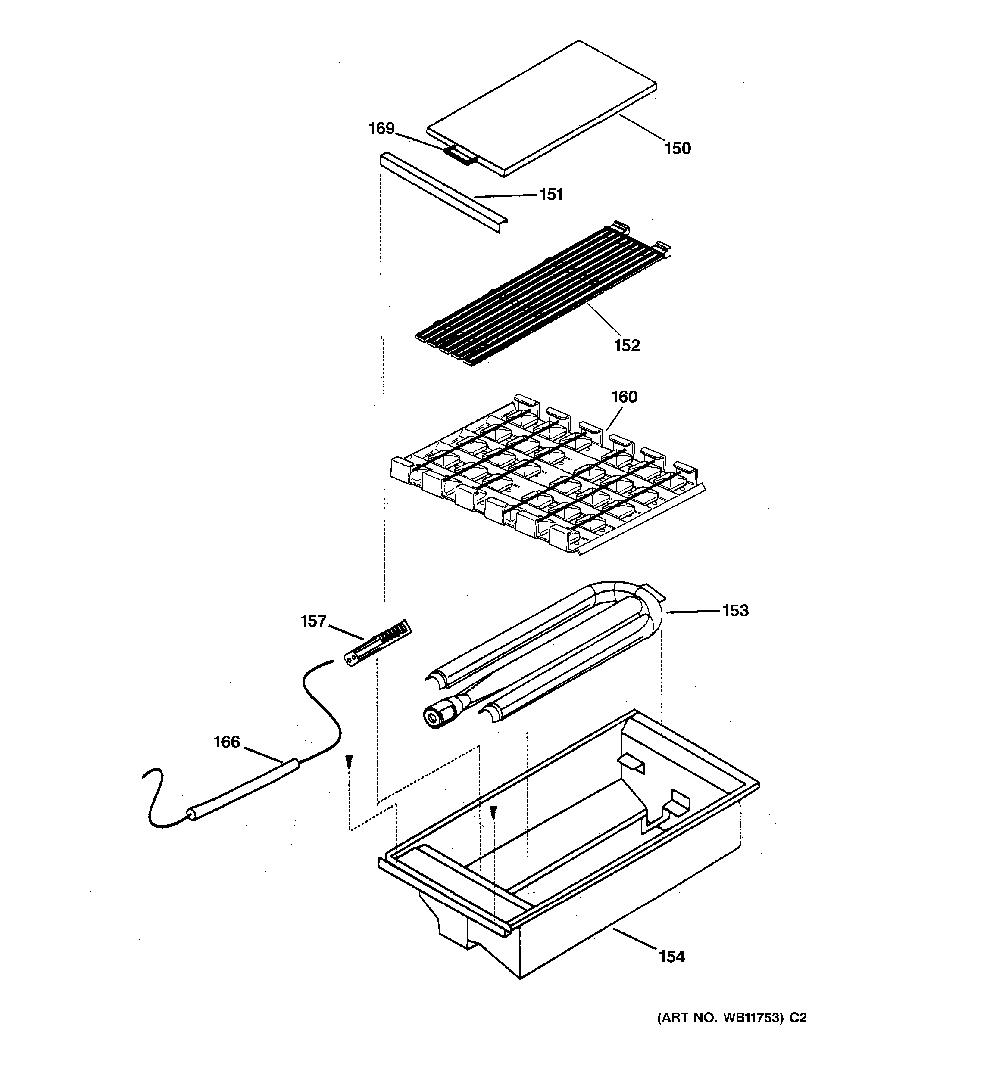 169
150
151
152
160
157
153
166
154
(ART NO. WB11753) C2