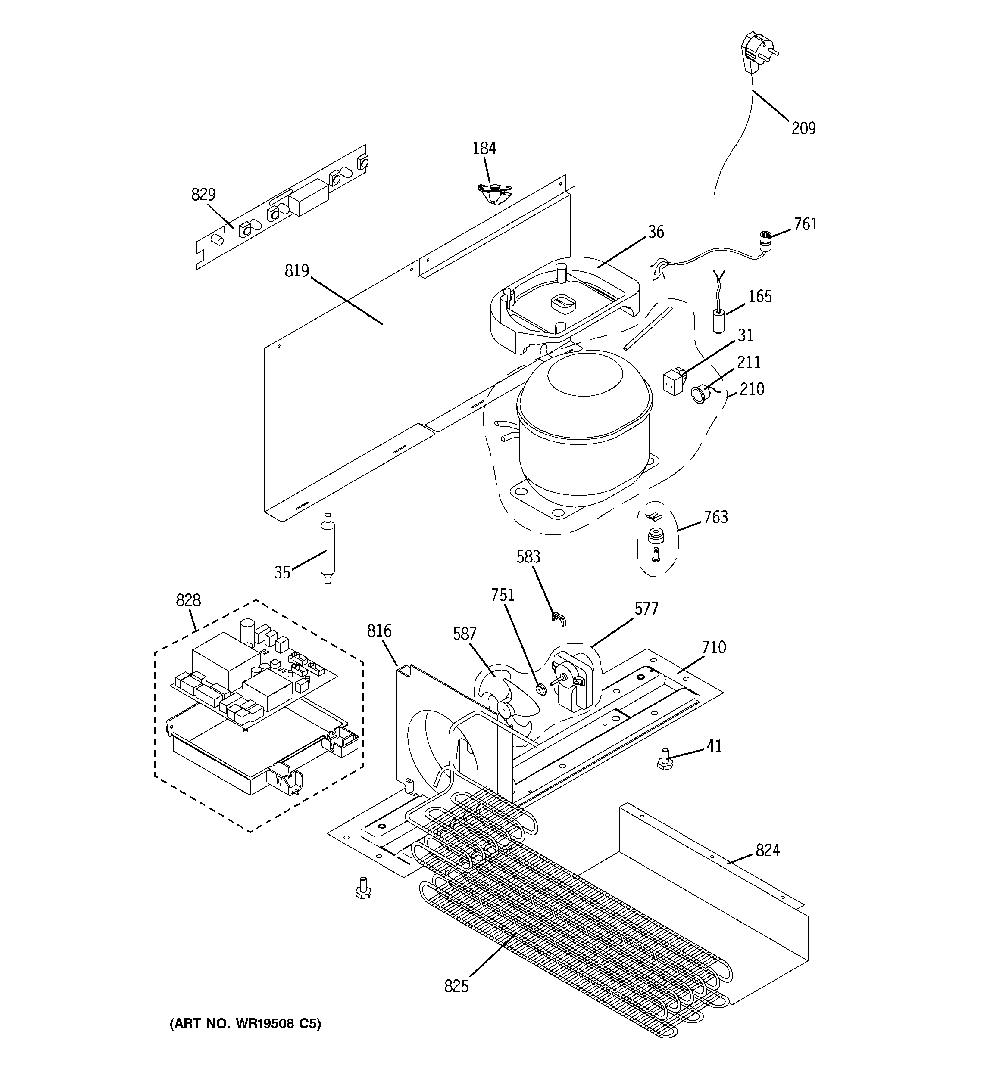 209

184

829

761

36

819

165

31

211

210

763

35

583

828

751

577

816

587

710

41

824

825

(ART NO. WR19508 C5)