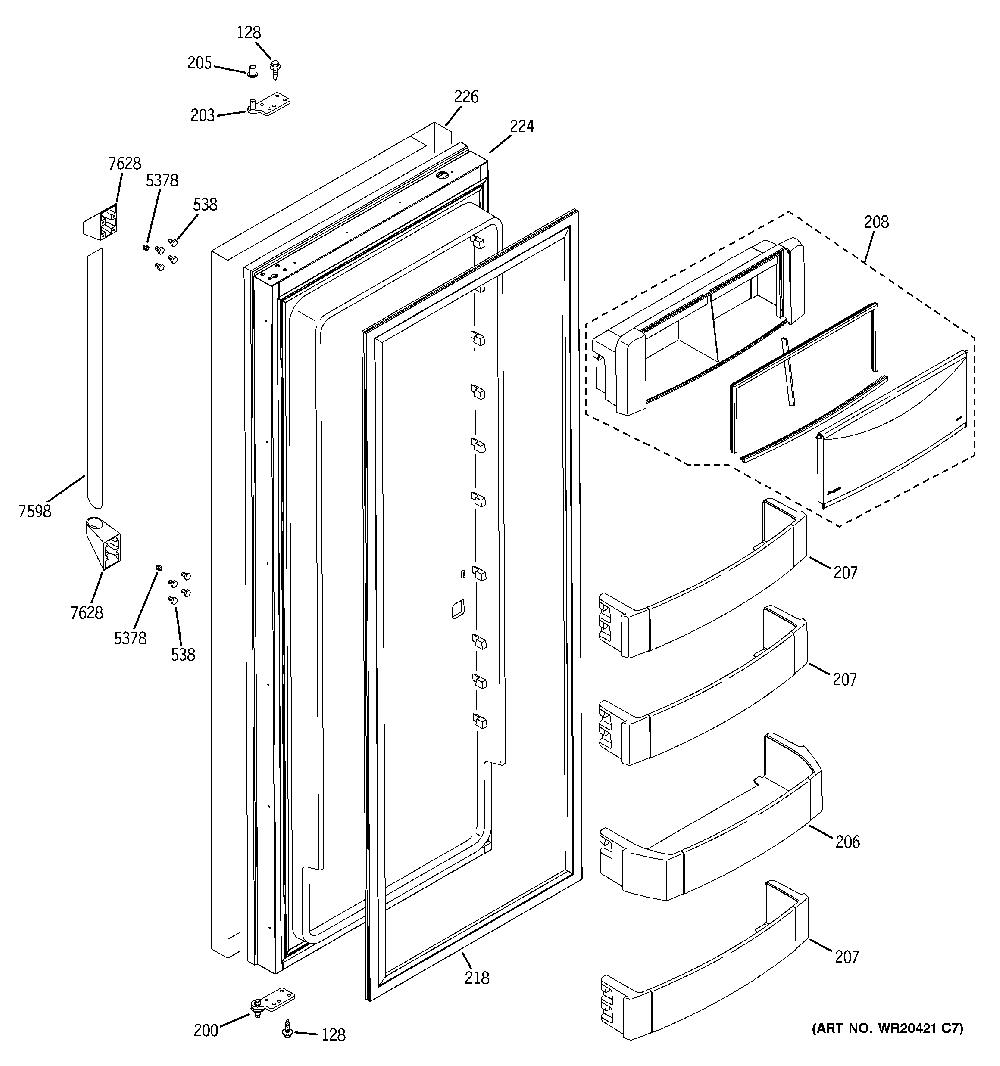 128
205
203
226
224
7628
5378
538
208
7598
7628
5378
538
207
207
206
207
218
200
128
(ART NO. WR20421 C7)