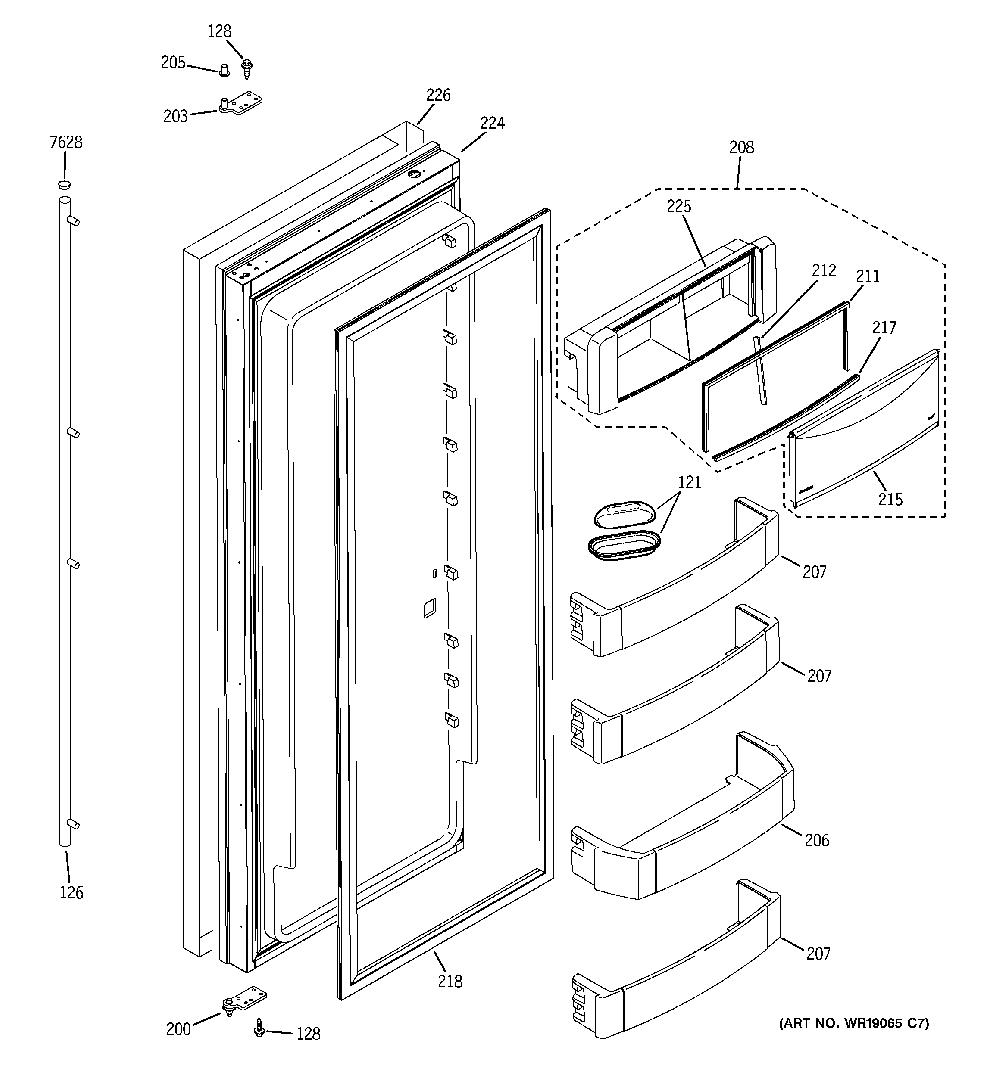 128
205
203
226
224
7628
208
225
212
211
217
215
121
207
207
206
207
126
218
200
128
(ART NO. WR19065 C7)