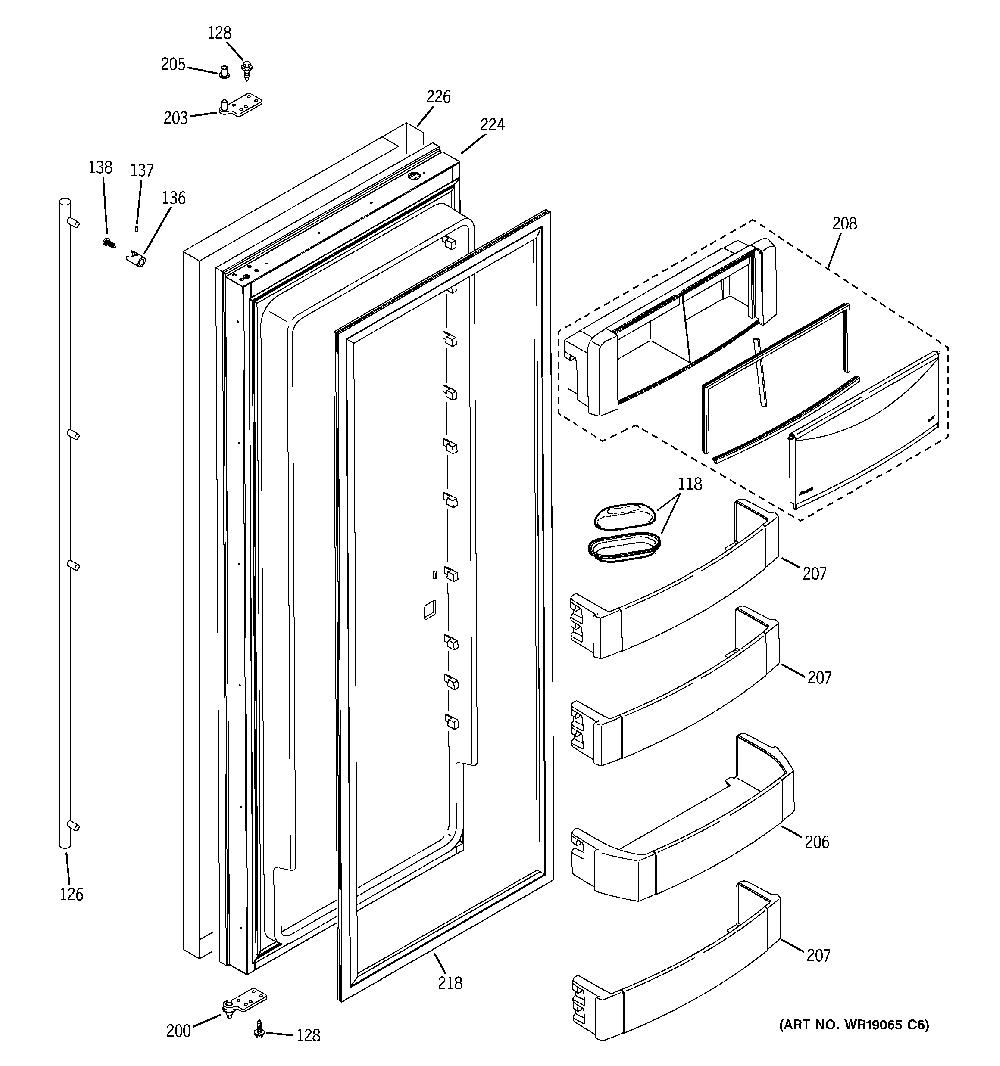 128
205
203
226
224
138
137
136
208
118
207
207
206
207
126
218
200
128
(ART NO. WR19065 C6)