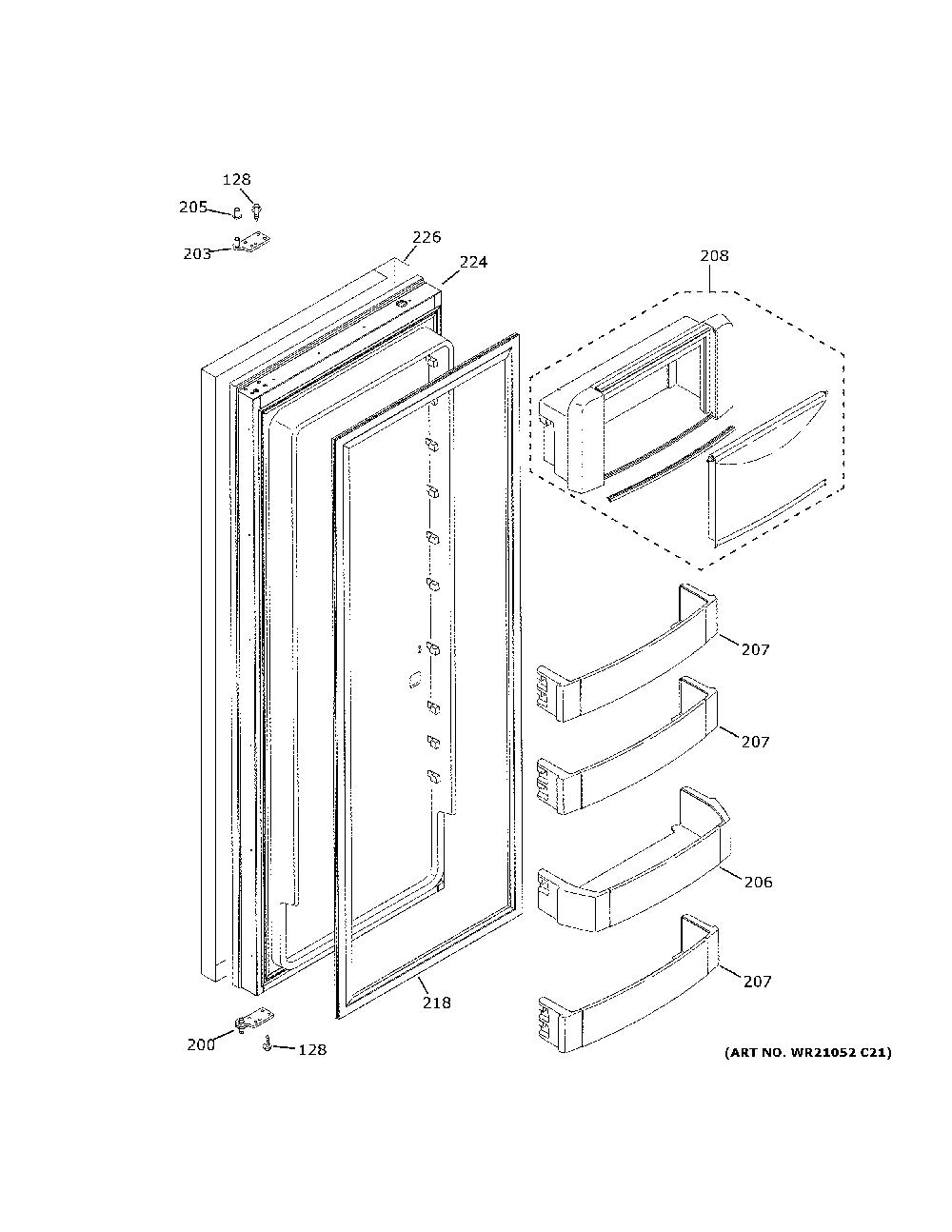 128
205
203
226
224
208
207
207
206
207
218
200
128
(ART NO. WR21052 C21)