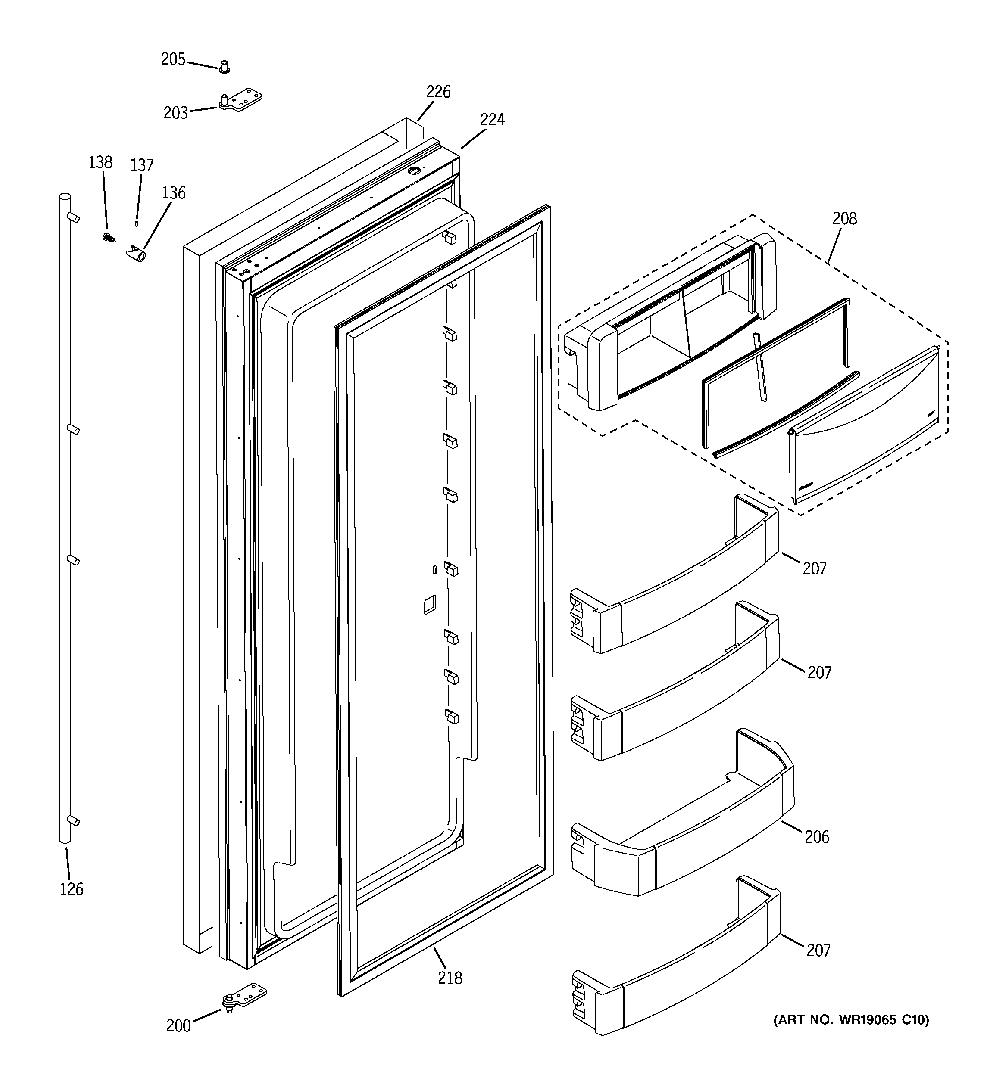 205
203
226
224
138
137
136
208
207
207
206
207
126
218
200
(ART NO. WR19065 C10)