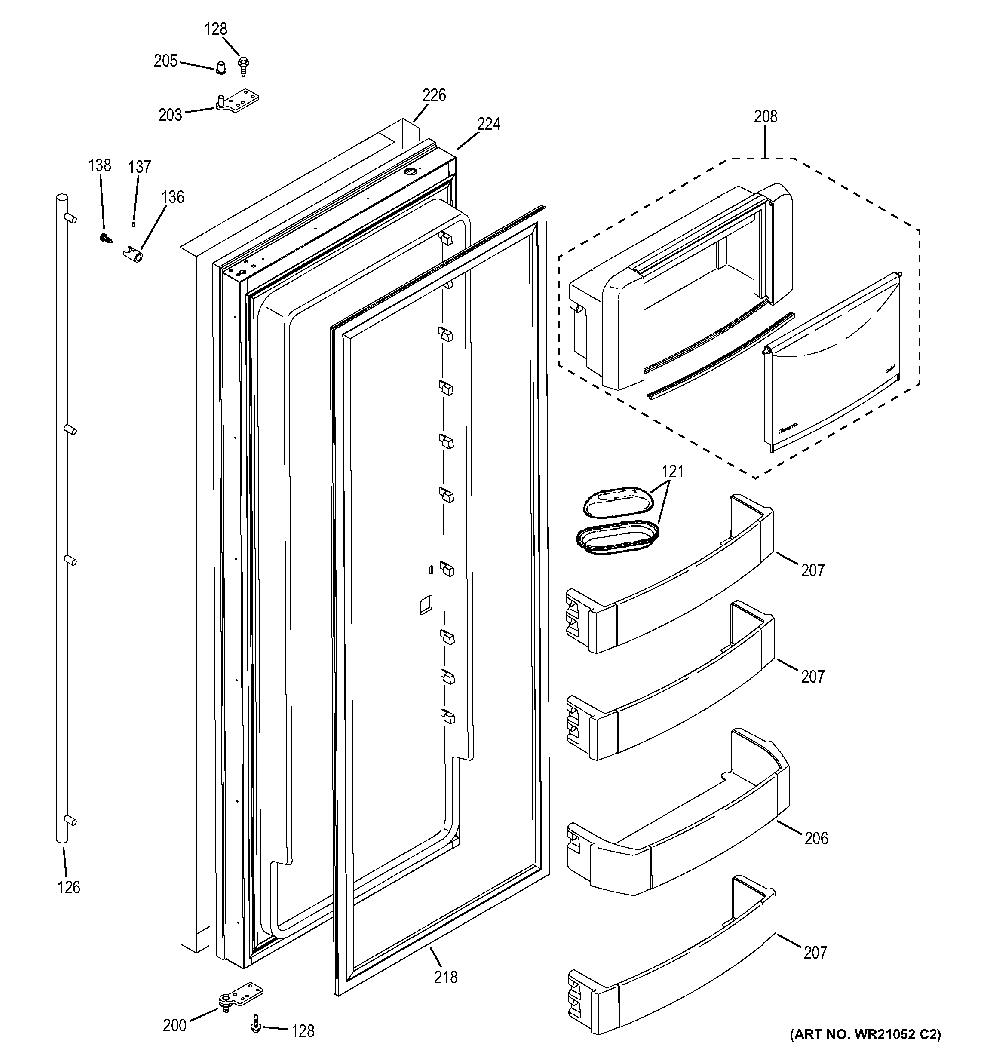 128
205
203
226
224
208
138
137
136
121
207
207
206
207
126
218
200
128
(ART NO. WR21052 C2)