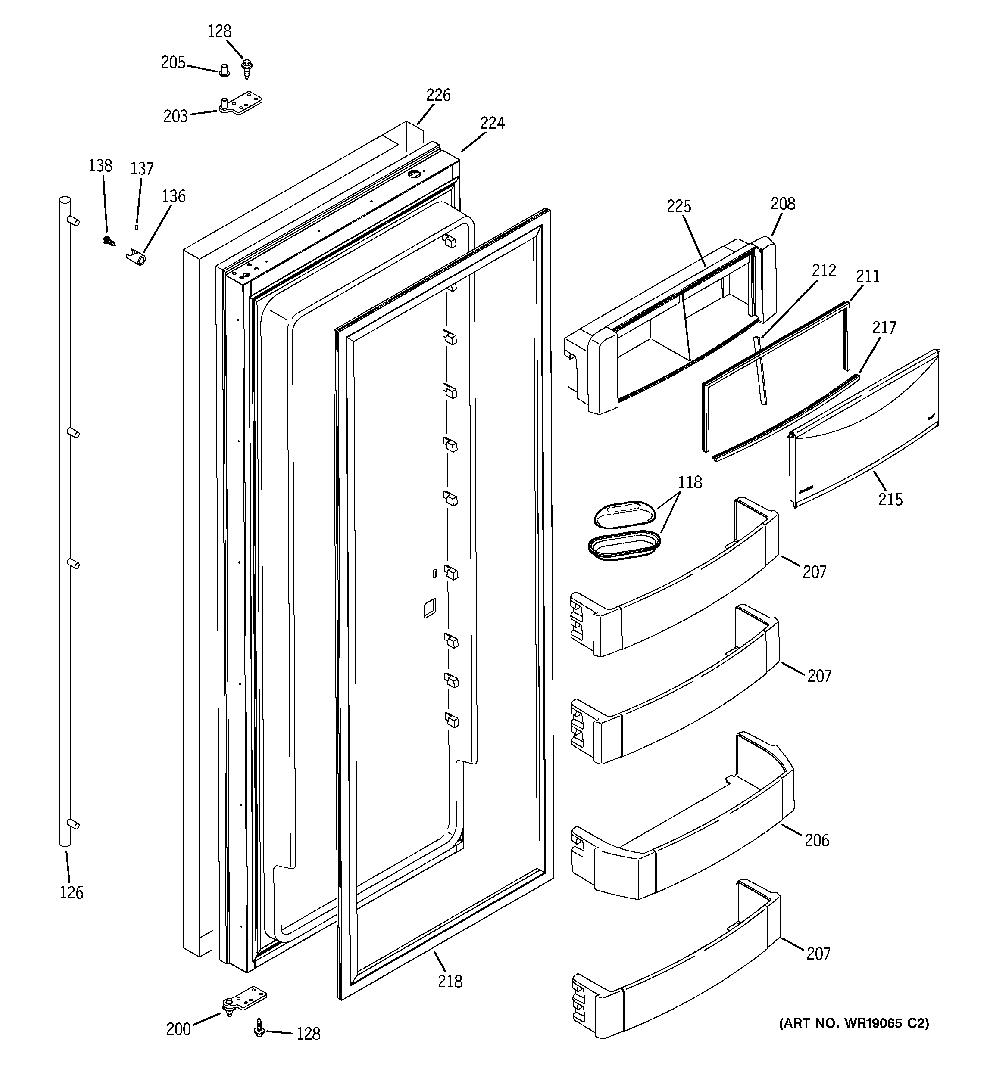 128
205
203
226
224
138
137
136
225
208
212
211
217
215
118
207
207
206
207
126
218
200
128
(ART NO. WR19065 C2)