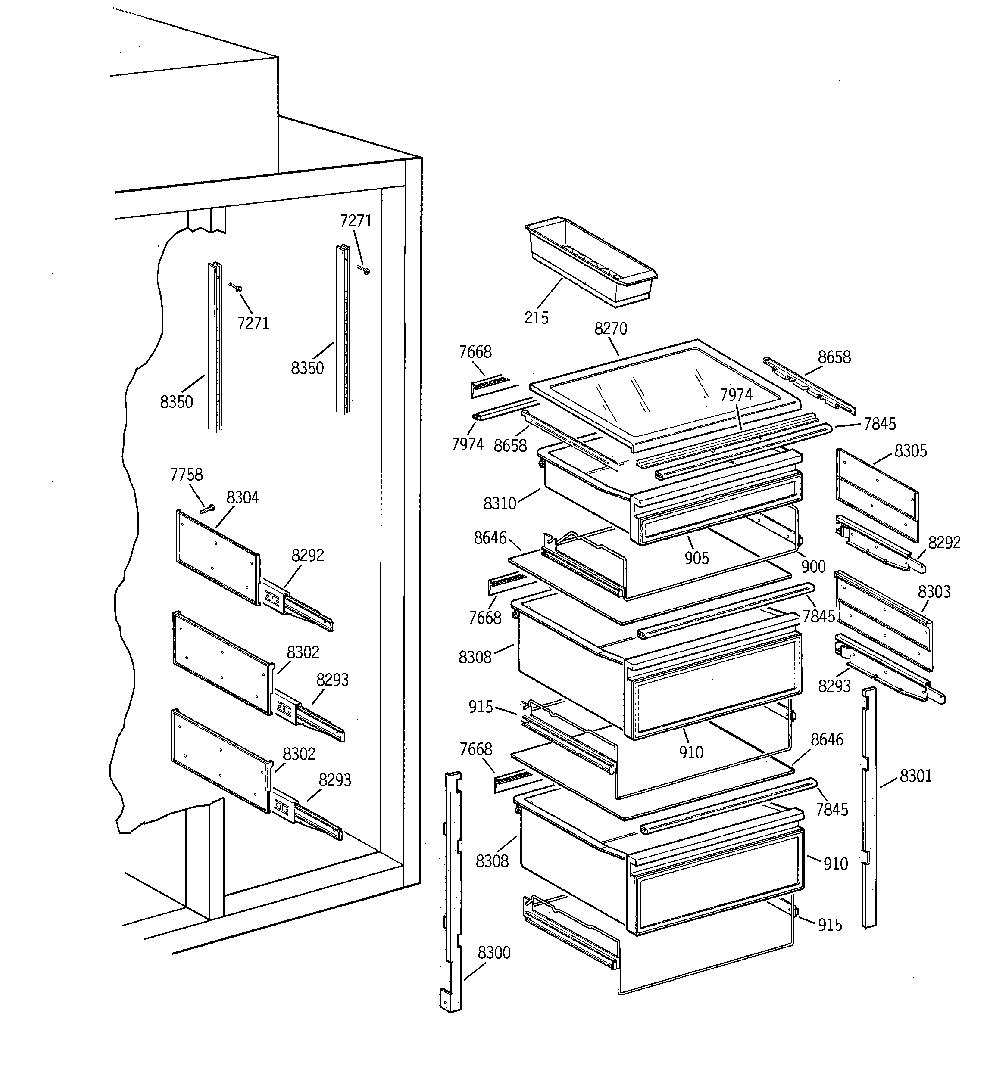 7271
7271
8350
8350
7758
8304
8292
8302
8293
8302
8293
215
8270
7668
8658
7974
7974
8658
7845
8310
8305
8646
905
900
8292
7668
7845
8303
8308
8293
915
910
8646
7668
7845
8301
8308
910
915
8300