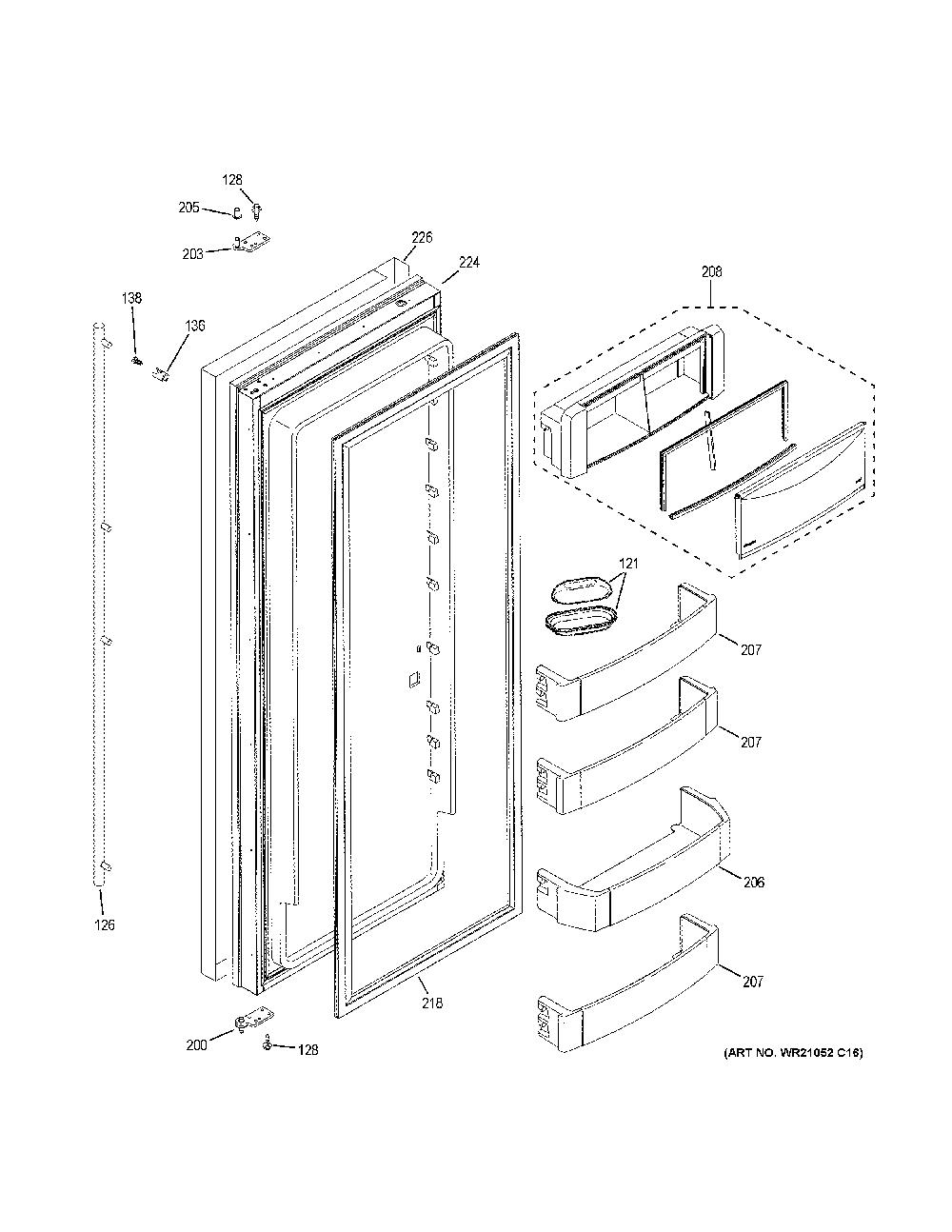 128
205
203
226
224
208
138
136
121
207
207
206
207
126
218
200
128
(ART NO. WR21052 C16)