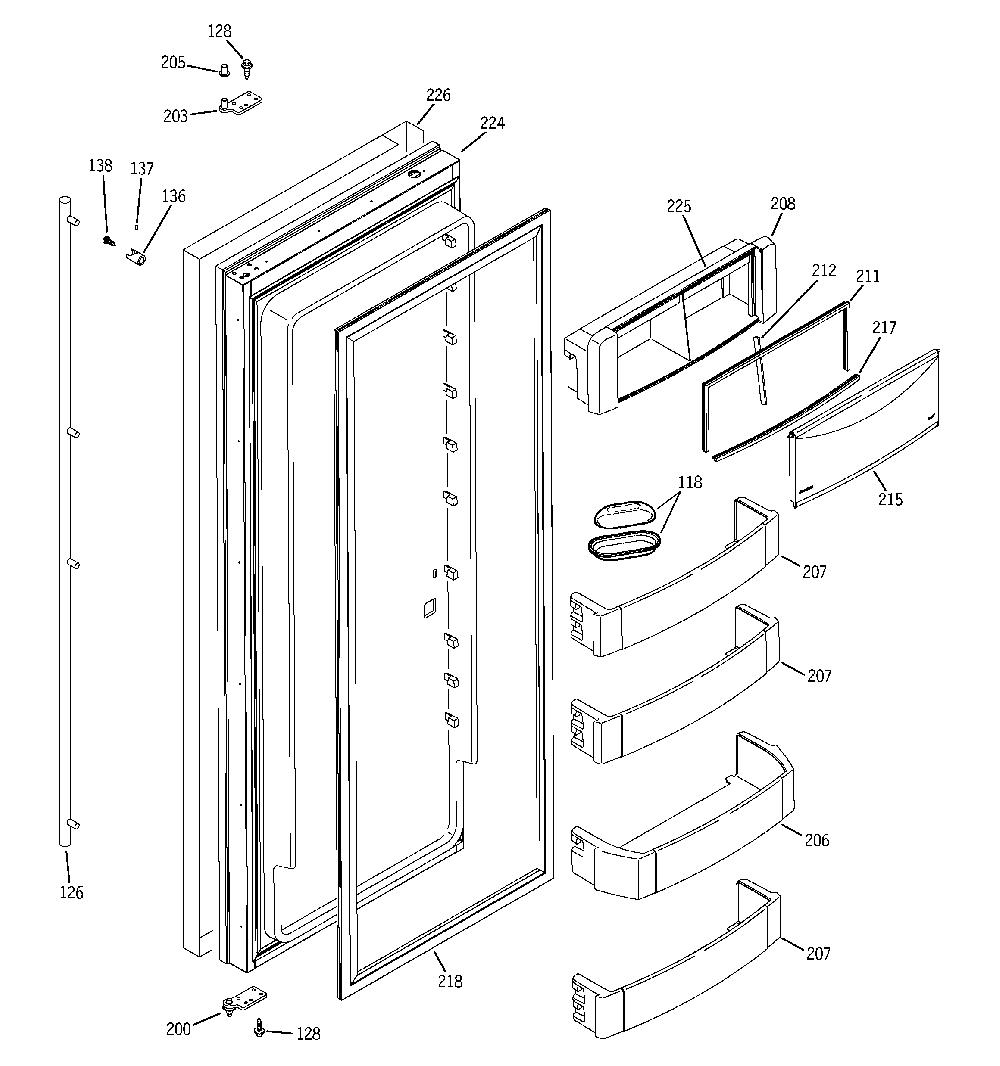 128
205
203
226
224
138
137
136
225
208
212
211
217
215
118
207
207
206
207
126
218
200
128