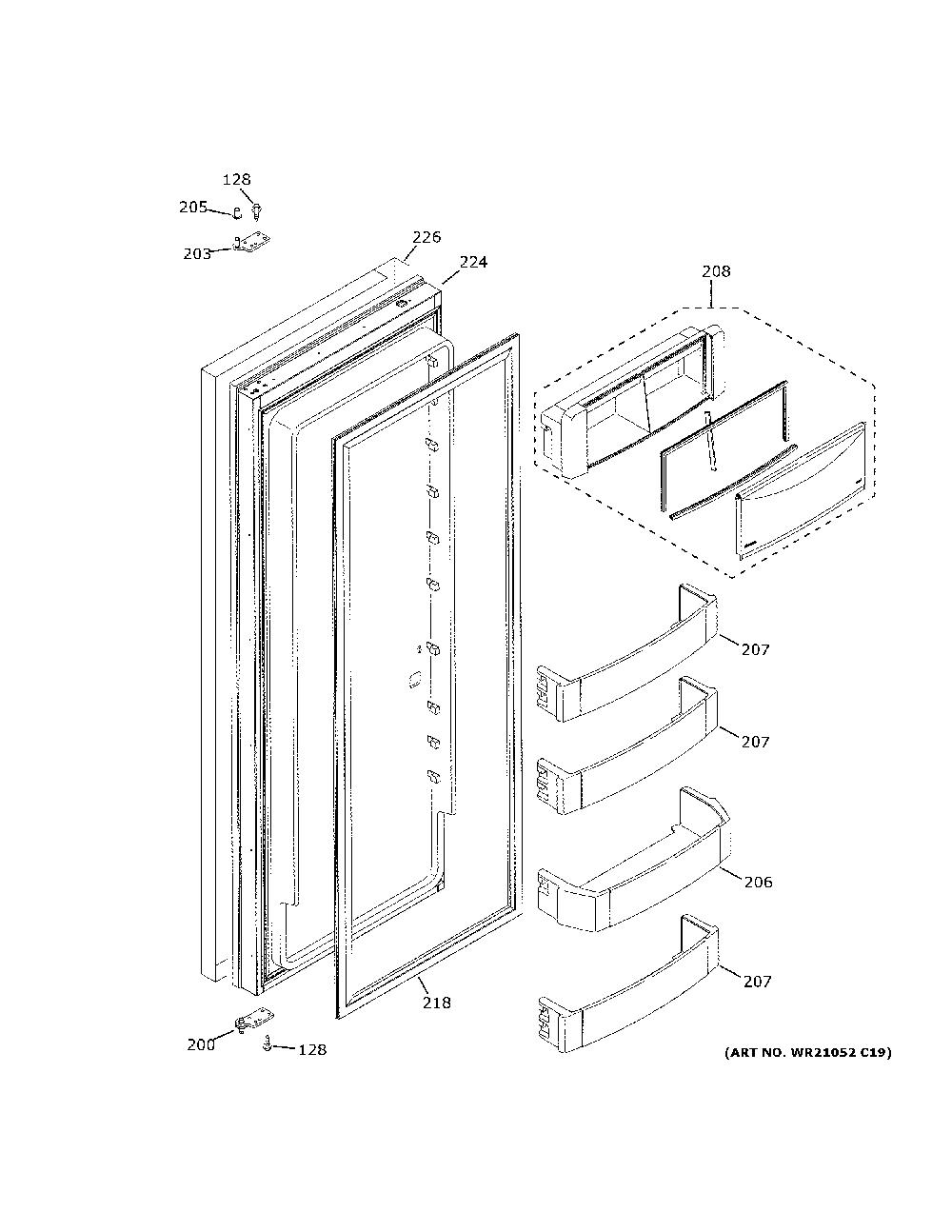 128
205
203
226
224
208
207
207
206
207
218
200
128
(ART NO. WR21052 C19)