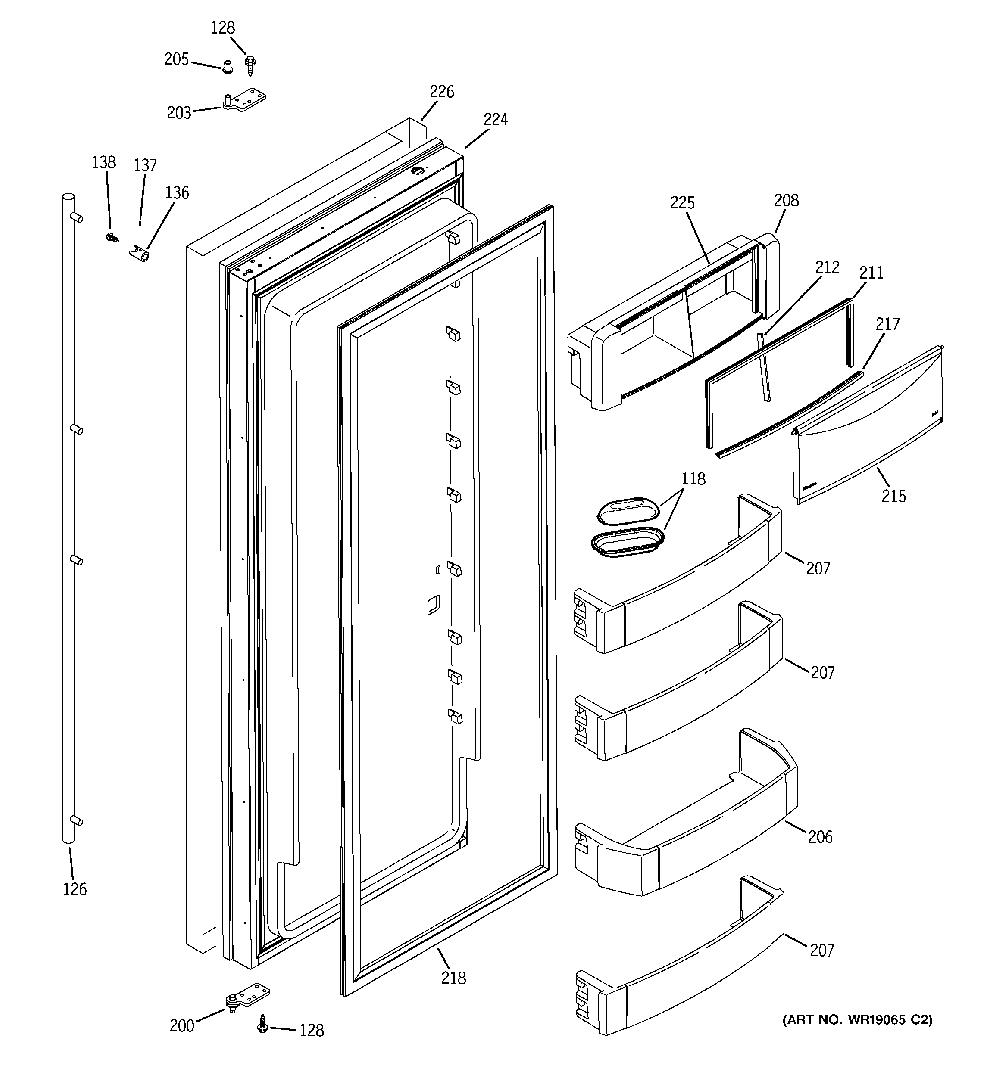 128
205
203
226
224
138
137
136
225
208
212
211
217
215
118
207
207
206
207
126
218
200
128
(ART NO. WR19065 C2)