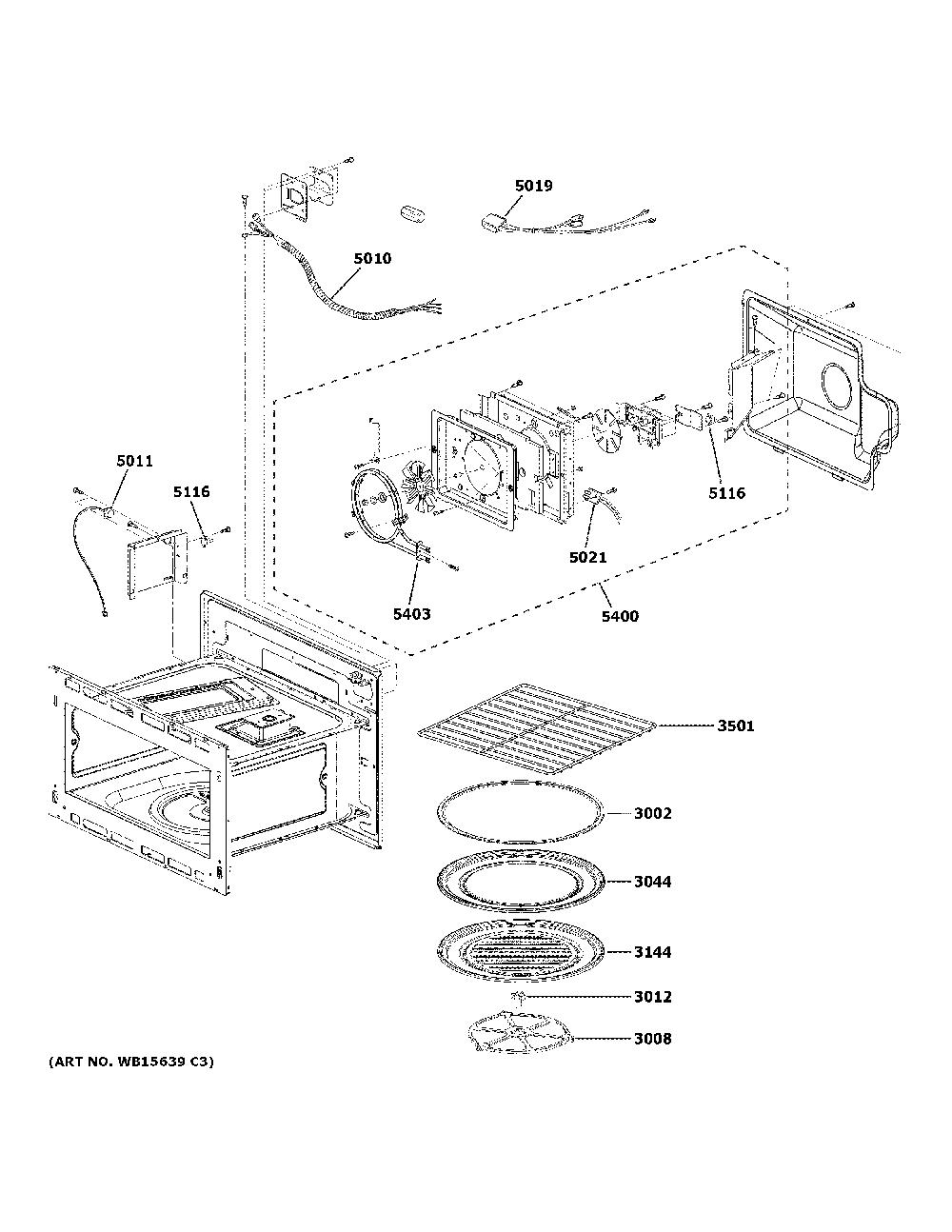 5019

5010

5011

5116

5116

5021

5403

5400

3501

3002

3044

3144

3012

3008

(ART NO. WB15639 C3)