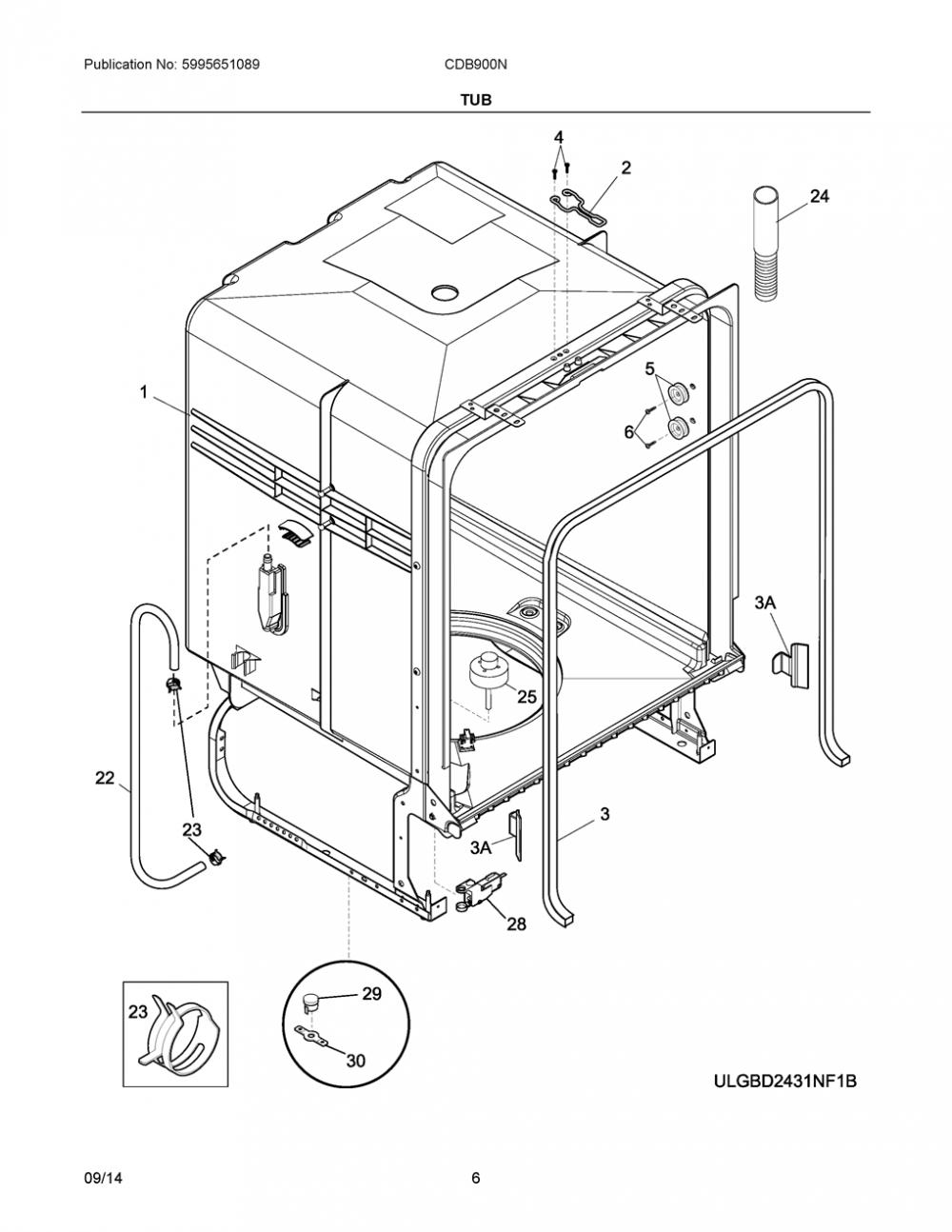 Publication No: 5995651089 CDB900N

TUB

4
2
24
1
5
6
3A
25
22
23
3A
3
28
23
29
30

ULGBD2431NF1B

09/14 6