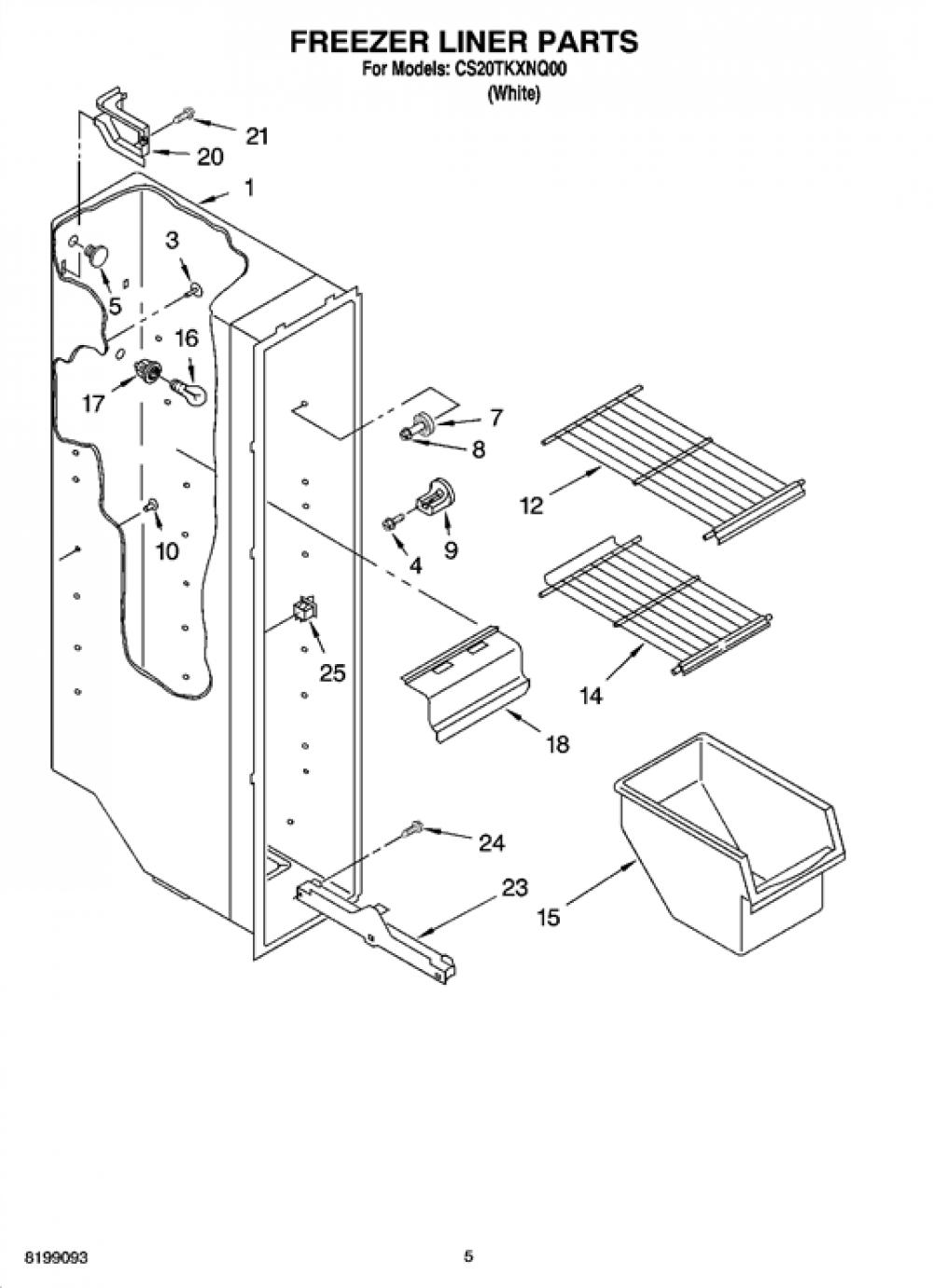 FREEZER LINER PARTS
For Models: CS20TKXNQ00
(White)

21
20
1
3
5
16
17
7
8
12
10
4
9
25
14
18
24
23
15

8199093
5