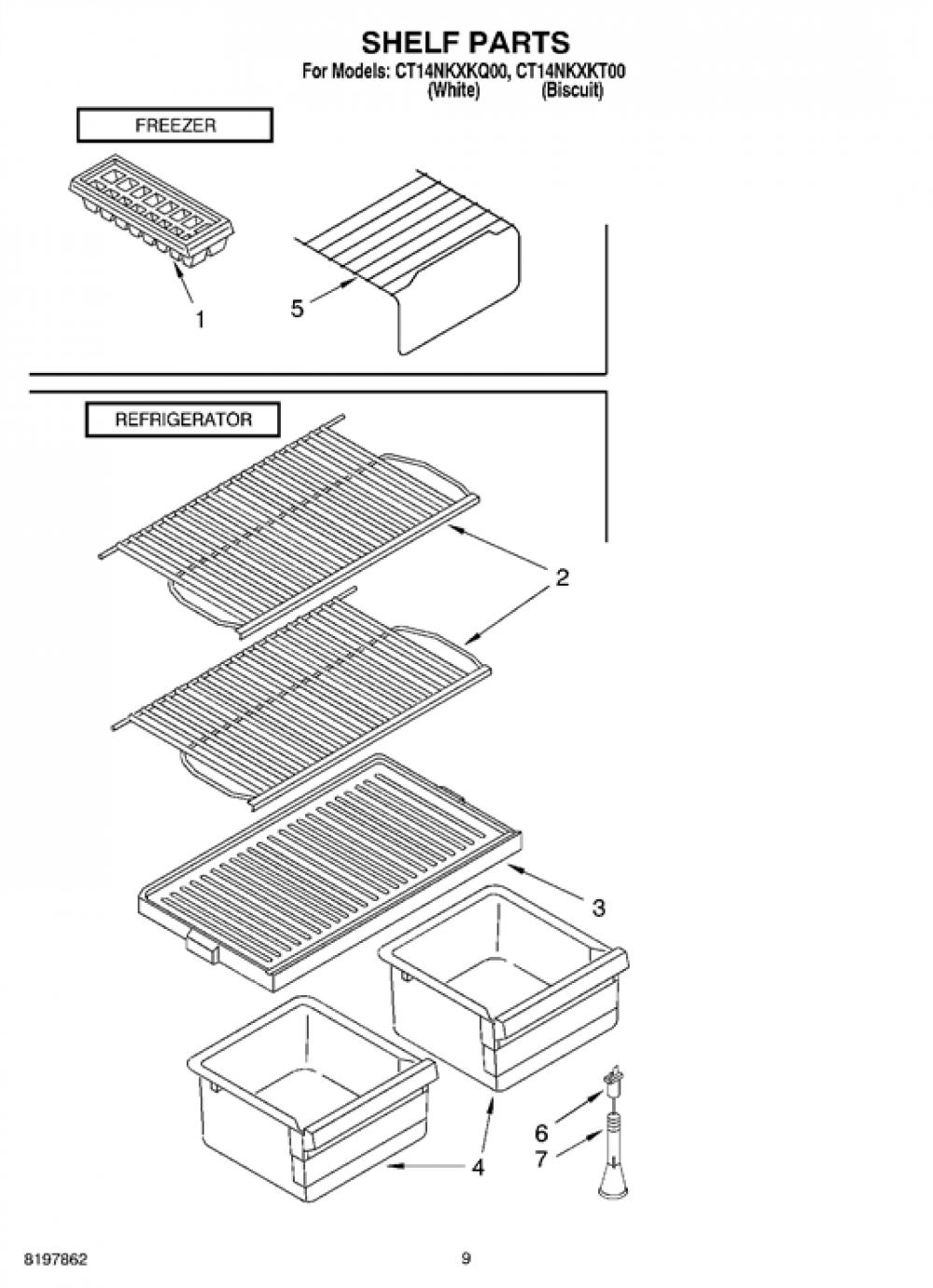 SHELF PARTS
For Models: CT14NKXKQ00, CT14NKXKT00
(White) (Biscuit)

FREEZER

1

5

REFRIGERATOR

2

3

4

6

7

8197862

9