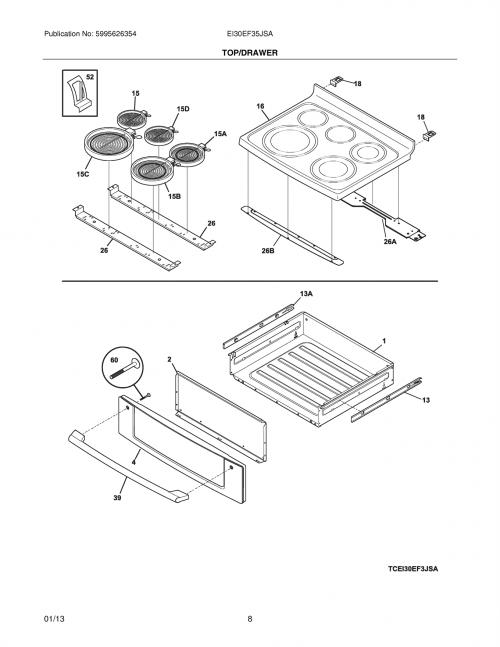 Publication No: 5995626354

EI30EF35JSA

TOP/DRAWER

52

15

15D

15A

15C

15B

26

26

16

18

18

26A

26B

13A

1

13

60

2

4

39

TCEI30EF3JSA

01/13

8