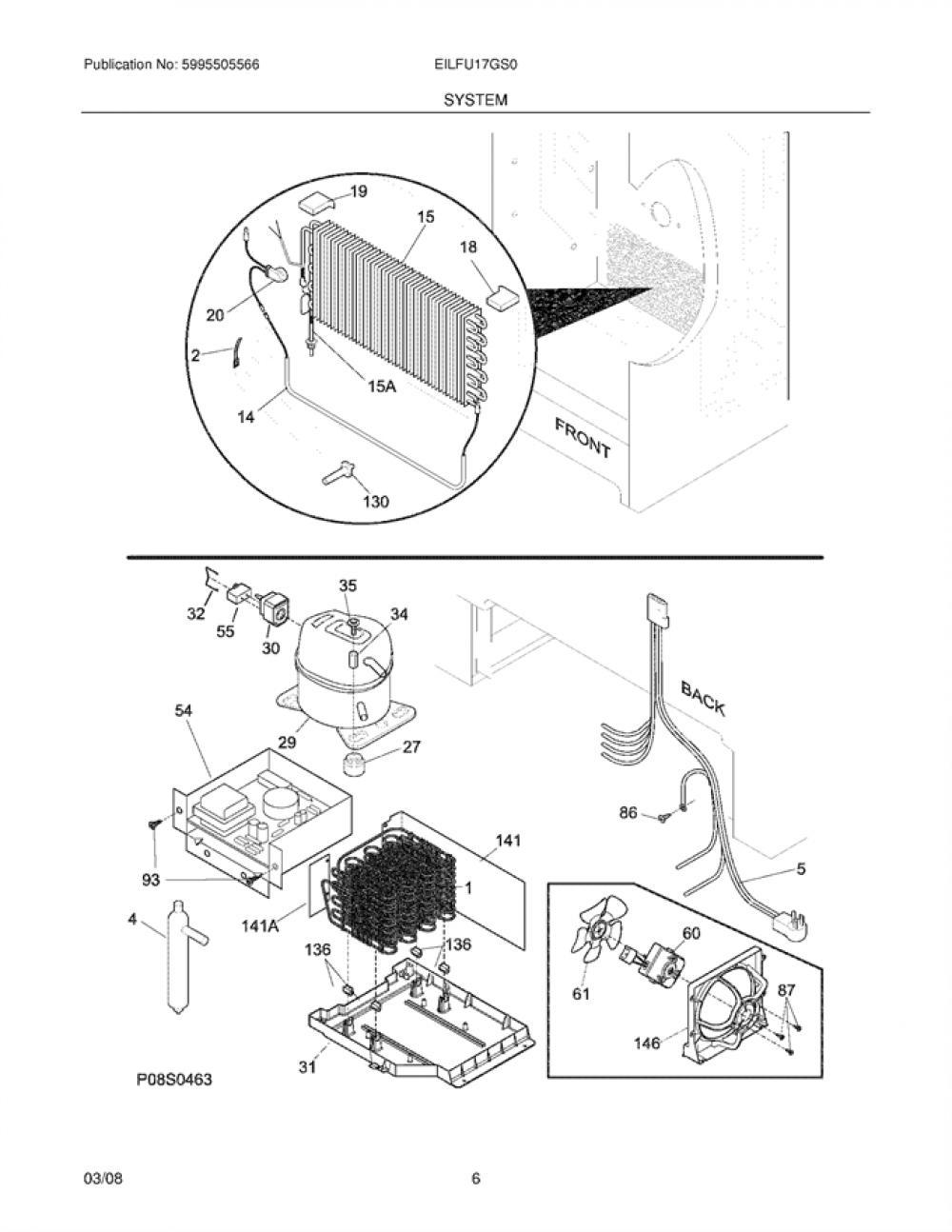 Publication No: 5995505566

EILFU17GS0

SYSTEM

19

15

18

20

2

15A

14

130

FRONT

32

55

30

35

34

54

29

27

BACK

86

93

141

1

5

4

141A

136

136

60

61

87

146

31

P08S0463

03/08

6