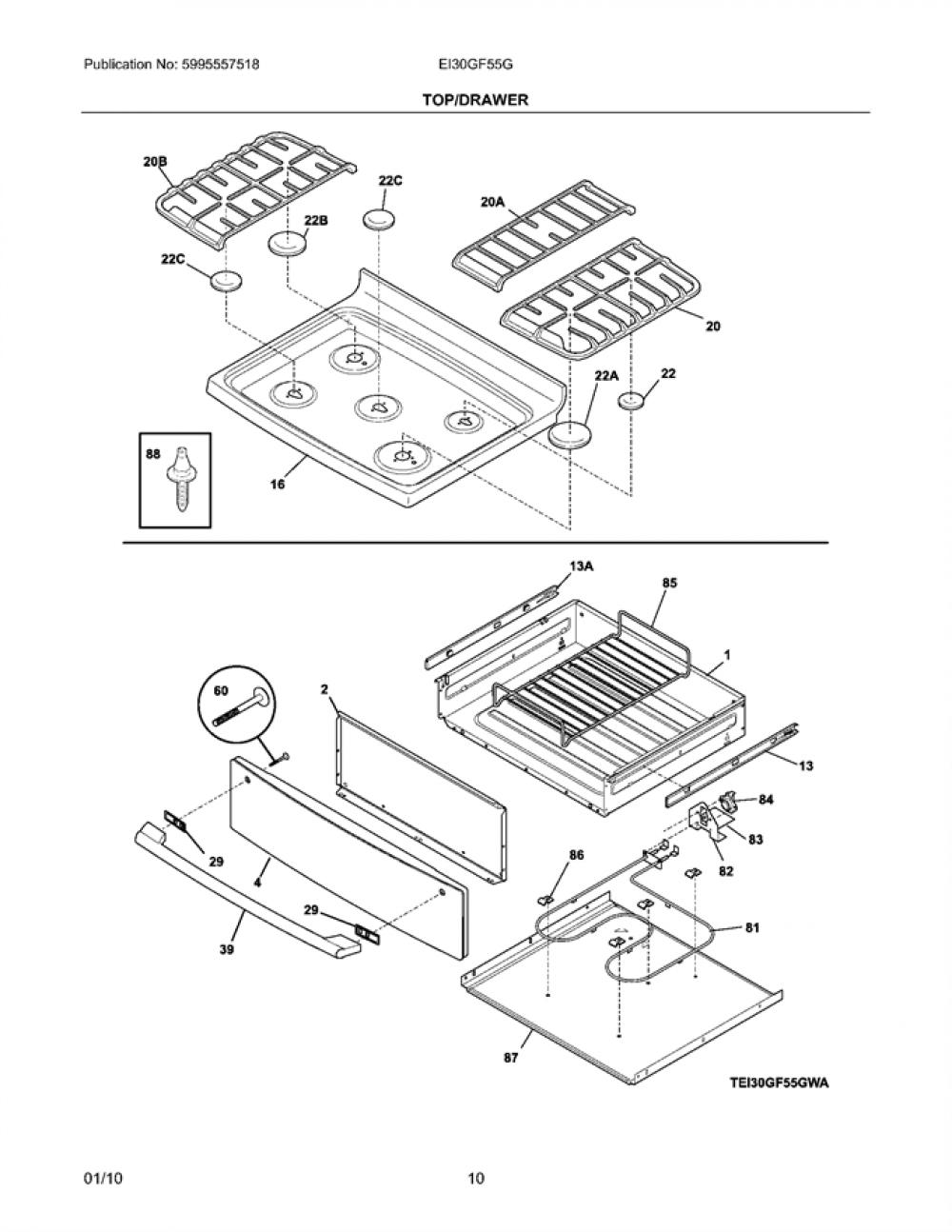 Publication No: 5995557518

EI30GF55G

TOP/DRAWER

20B
22C
22B
22C
20A
20
22A
22
88
16

13A
85
1
60
2
13
84
83
82
86
29
4
29
39
81
87

TEI30GF55GWA

01/10

10