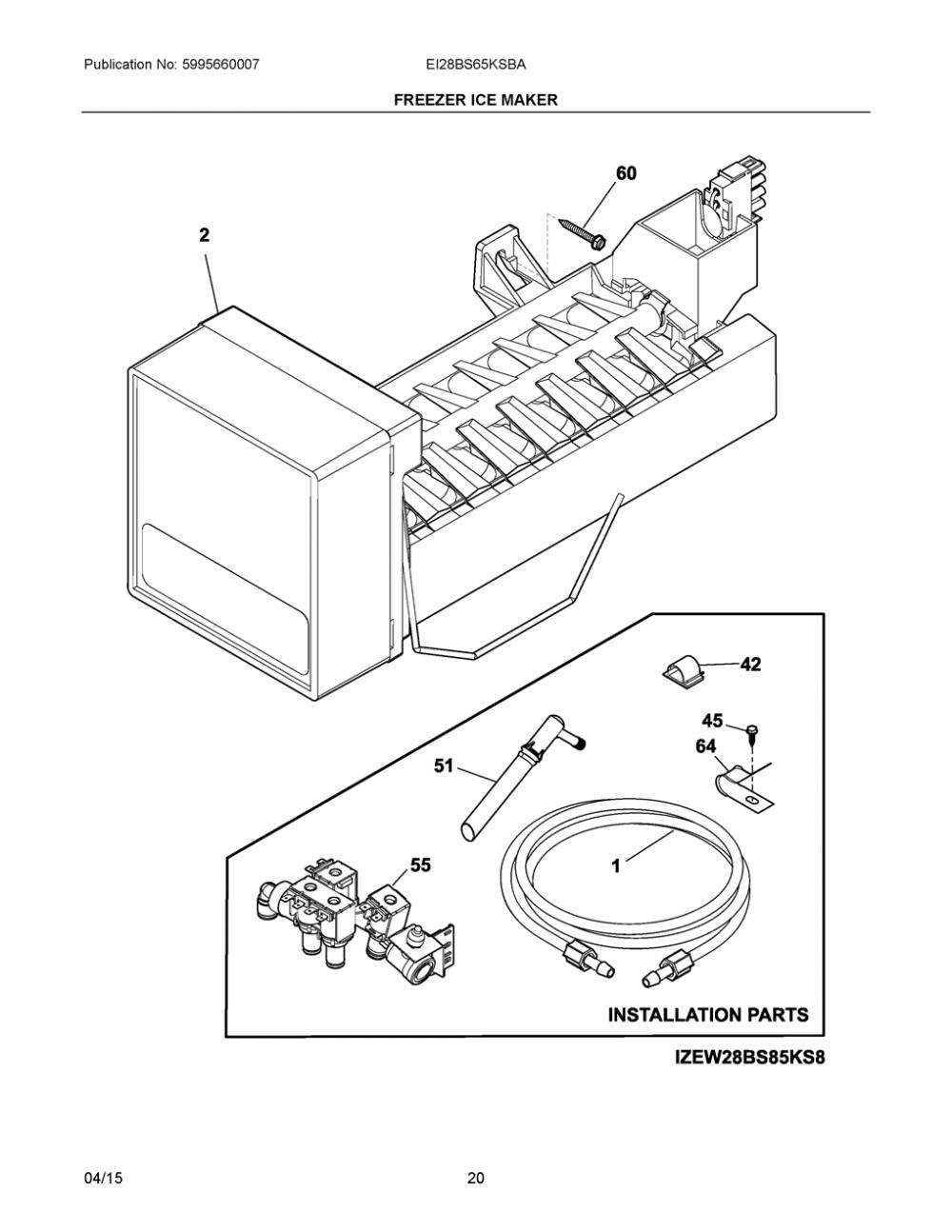 Publication No: 5995660007

EI28BS65KSBA

FREEZER ICE MAKER

60

2

42

45

64

51

55

1

INSTALLATION PARTS

IZEW28BS85KS8

04/15

20