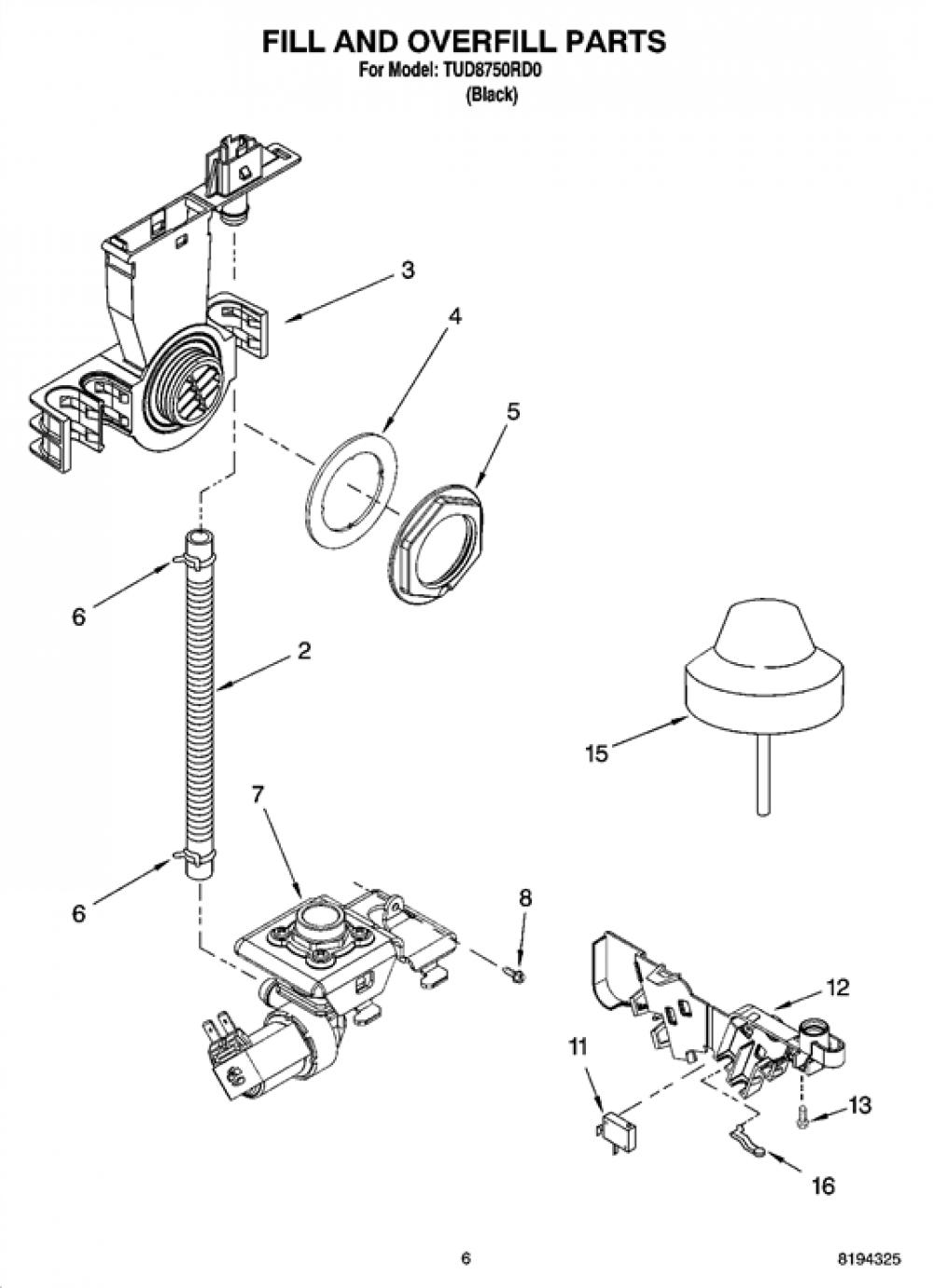 FILL AND OVERFILL PARTS
For Model: TUD8750RD0
(Black)

3
4
5
6
2
15
7
6
8
12
11
13
16

6

8194325