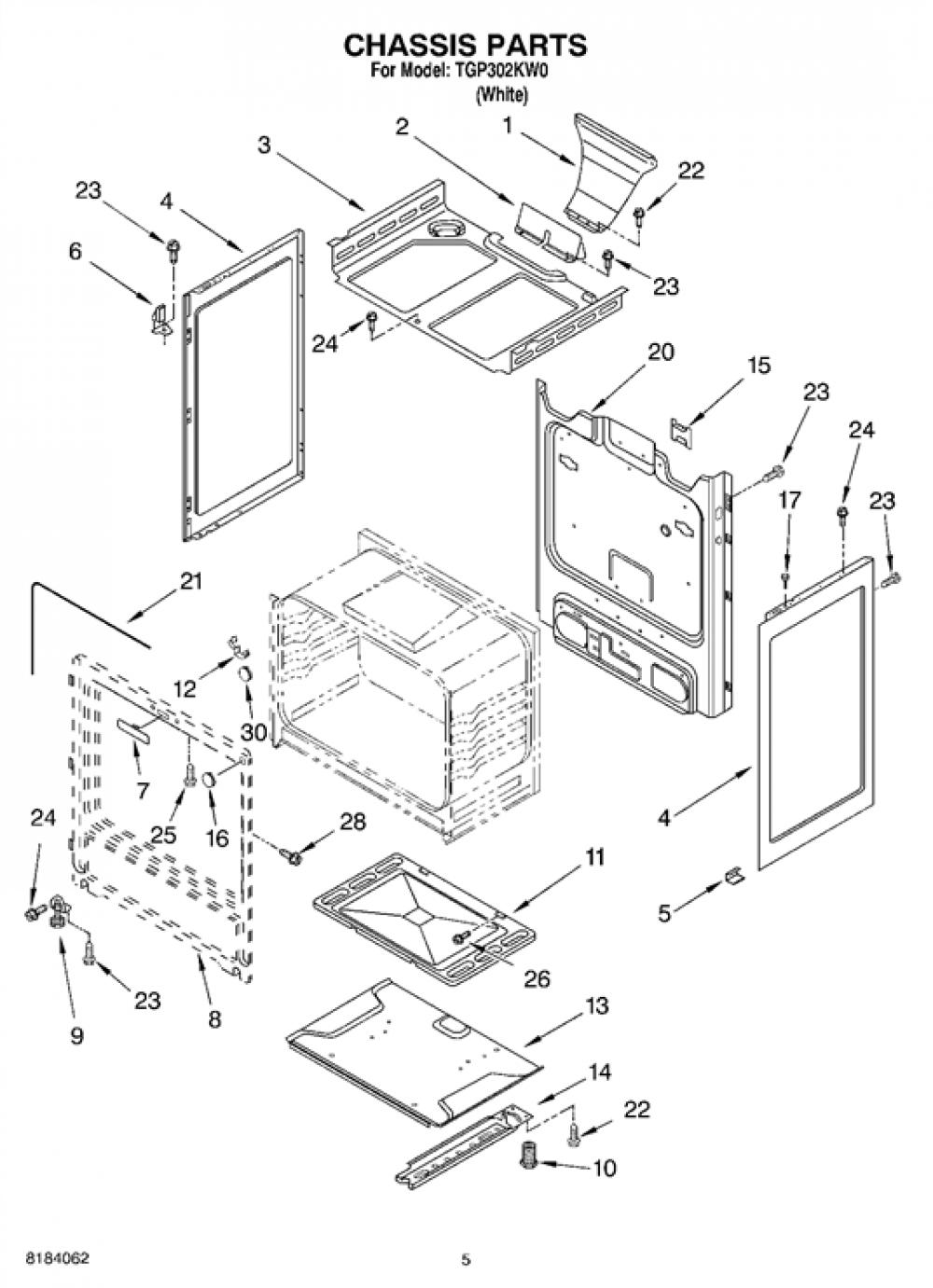 CHASSIS PARTS
For Model: TGP302KW0
(White)

3
2
1
22
23
4
6
23
24
20
15
23
24
17
23
21
12
30
7
25
16
24
28
11
4
5
26
9
23
8
13
14
22
10

8184062
5